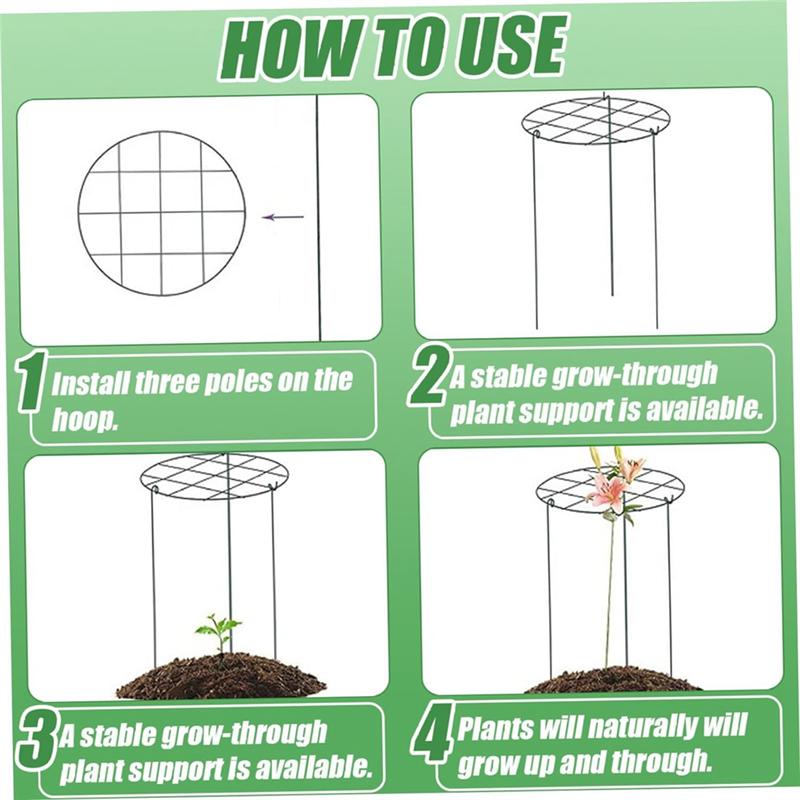 HOW TO USE

1 Install three poles on the hoop.

2 A stable grow-through plant support is available.

3 A stable grow-through plant support is available.

4 Plants will naturally will grow up and through.