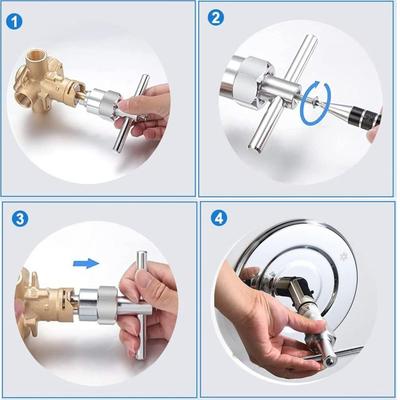 1

2

3

4