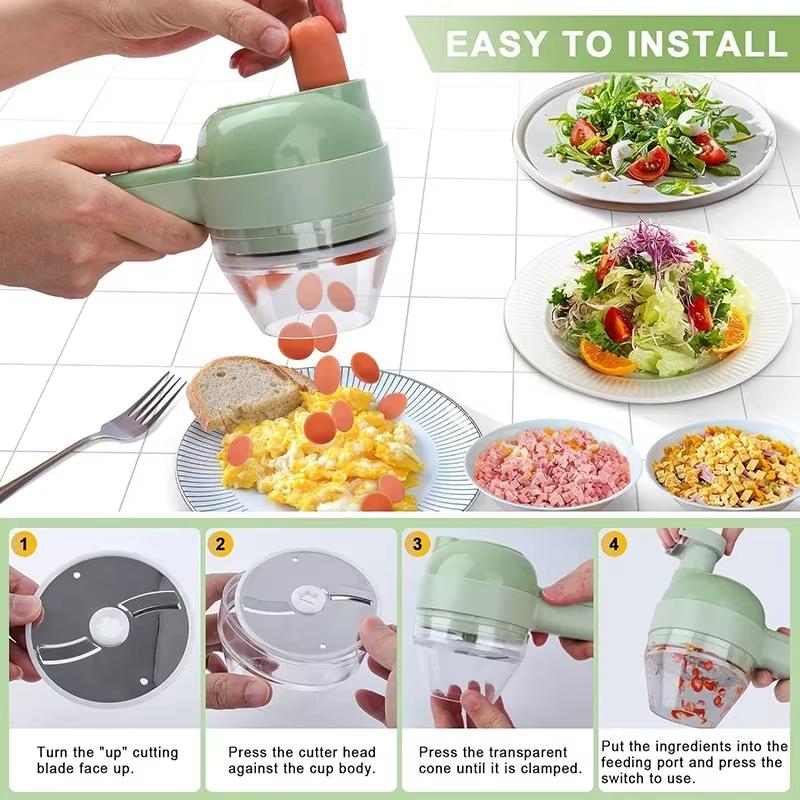 EASY TO INSTALL

1
Turn the "up" cutting blade face up.

2
Press the cutter head against the cup body.

3
Press the transparent cone until it is clamped.

4
Put the ingredients into the feeding port and press the switch to use.