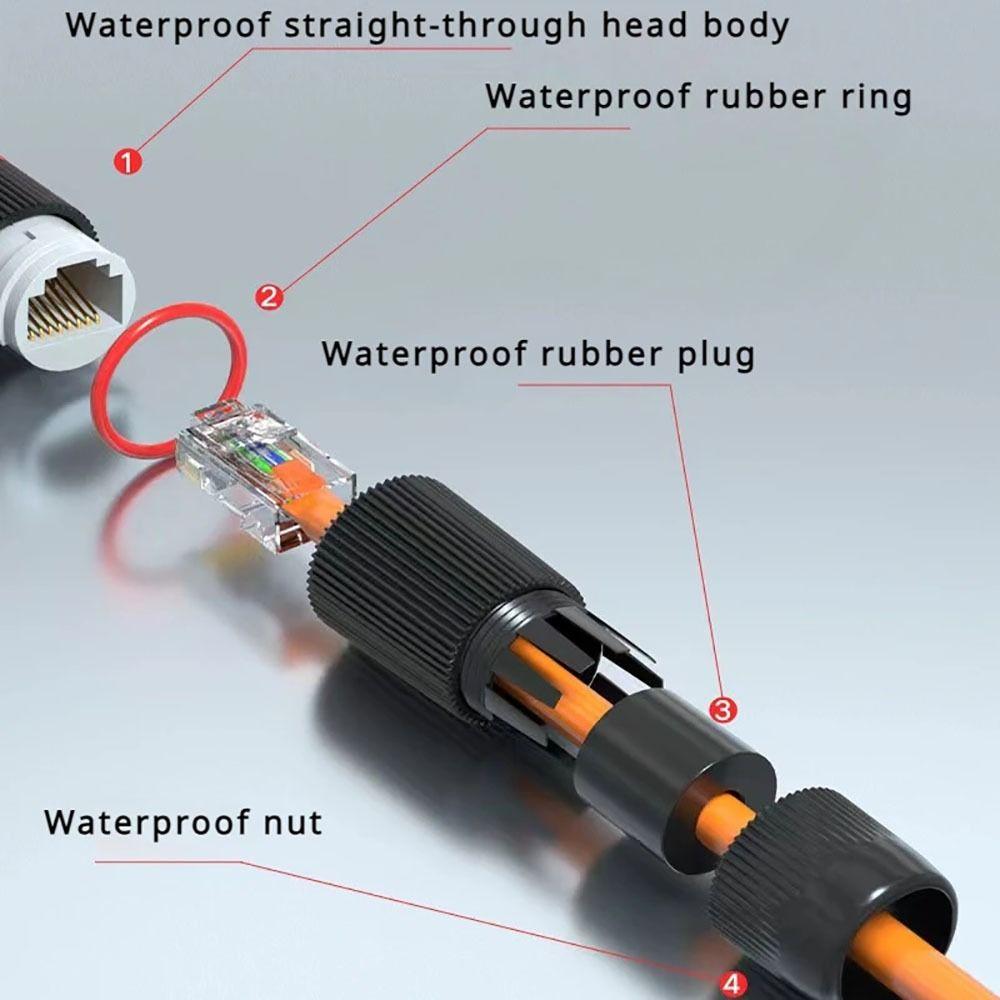 Waterproof straight-through head body

1

Waterproof rubber ring

2

Waterproof rubber plug

3

Waterproof nut

4