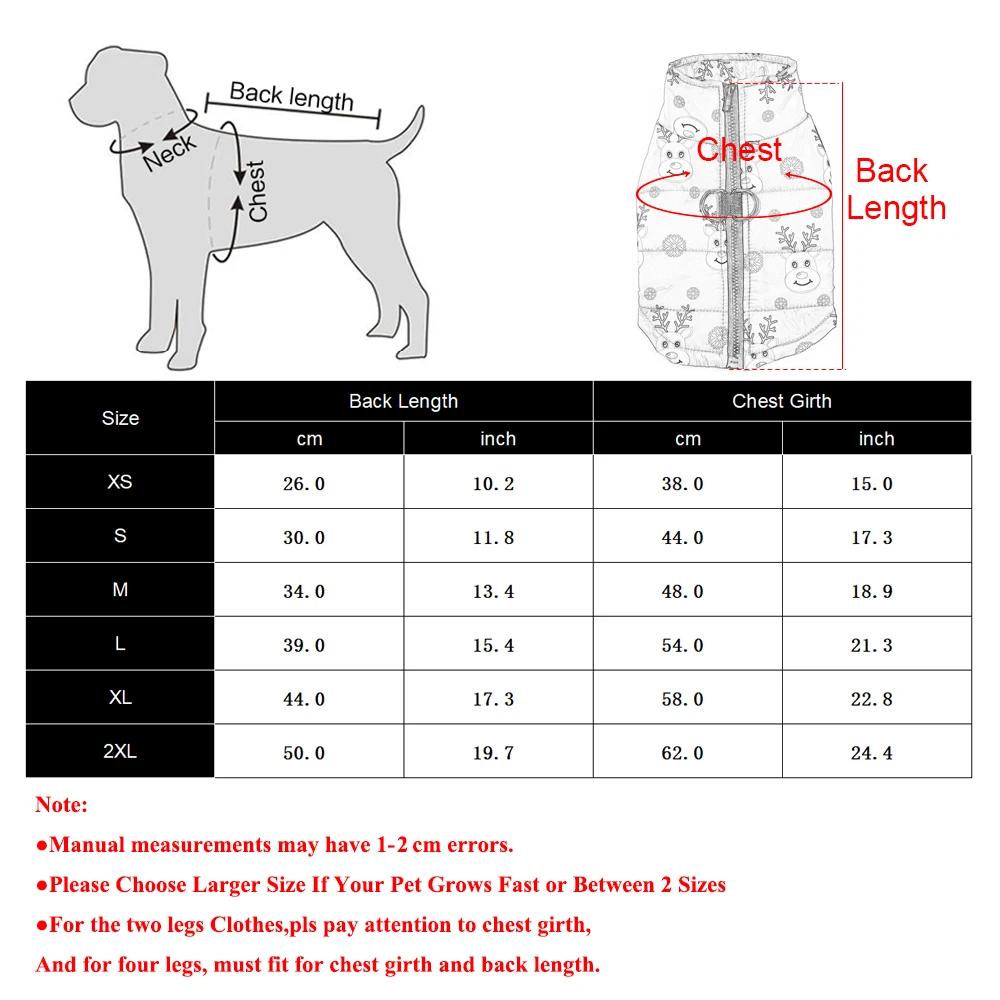 Back length
Neck
Chest

Chest
Back Length

| Size | Back Length cm | Back Length inch | Chest Girth cm | Chest Girth inch |
|---|---|---|---|---|
| XS | 26.0 | 10.2 | 38.0 | 15.0 |
| S | 30.0 | 11.8 | 44.0 | 17.3 |
| M | 34.0 | 13.4 | 48.0 | 18.9 |
| L | 39.0 | 15.4 | 54.0 | 21.3 |
| XL | 44.0 | 17.3 | 58.0 | 22.8 |
| 2XL | 50.0 | 19.7 | 62.0 | 24.4 |

Note:

●Manual measurements may have 1-2 cm errors.

●Please Choose Larger Size If Your Pet Grows Fast or Between 2 Sizes

●For the two legs Clothes,pls pay attention to chest girth,

And for four legs, must fit for chest girth and back length.