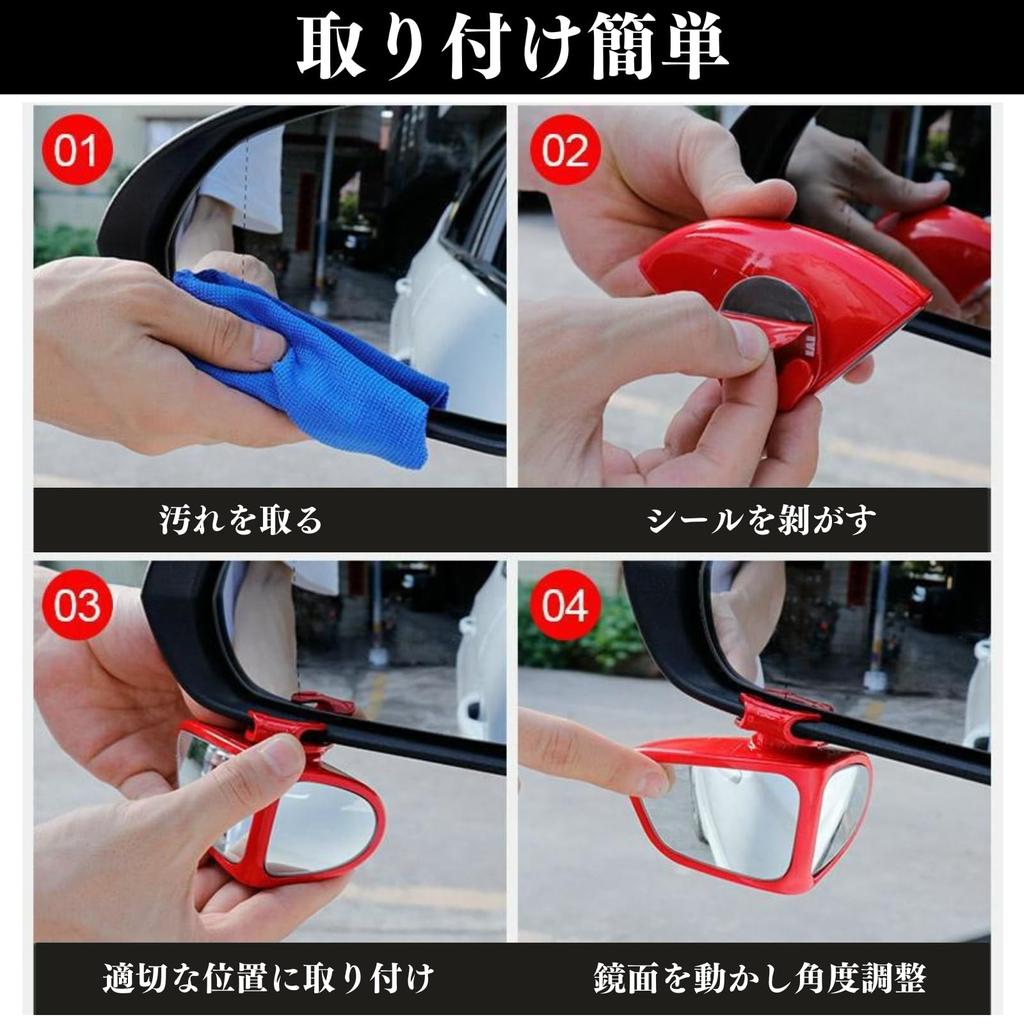 取り付け簡単

01

汚れを取る

02

シールを剥がす

03

適切な位置に取り付け

04

鏡面を動かし角度調整