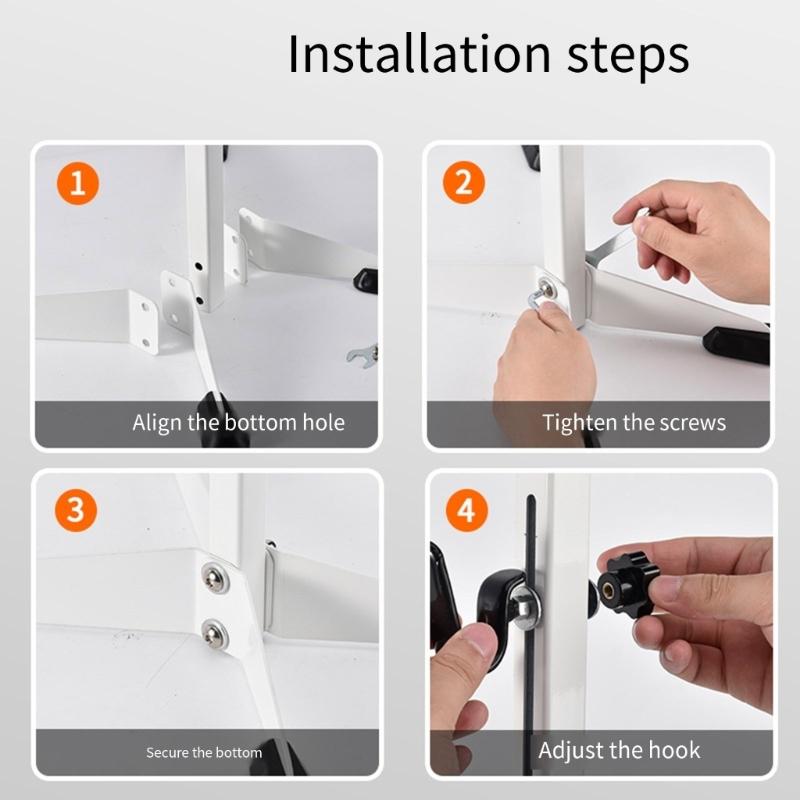 Installation steps

1

Align the bottom hole

2

Tighten the screws

3

Secure the bottom

4

Adjust the hook