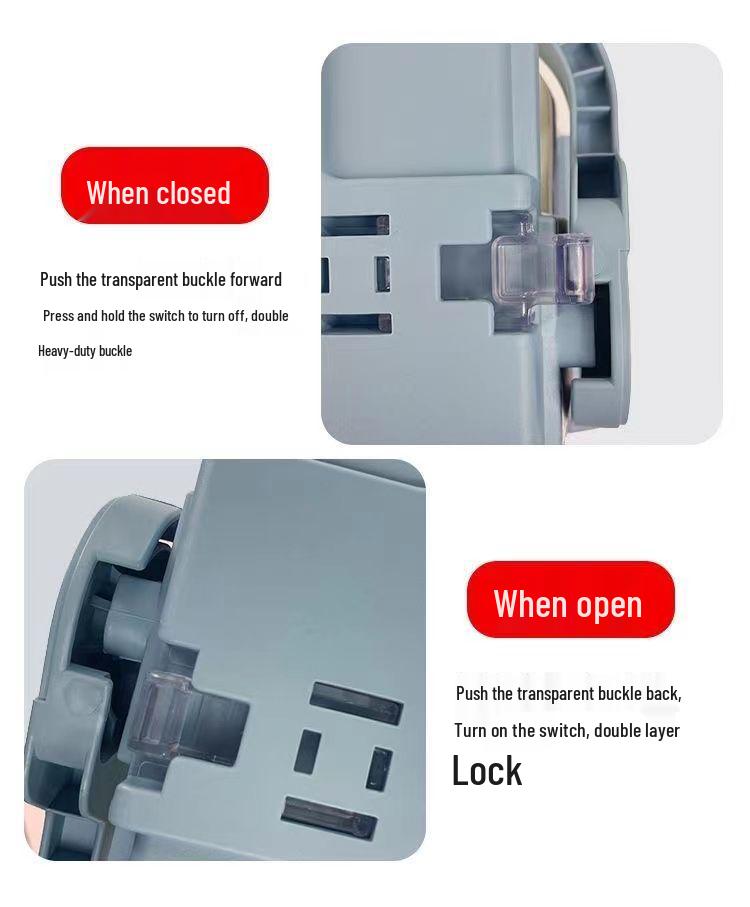 When closed

Push the transparent buckle forward

Press and hold the switch to turn off, double

Heavy-duty buckle

When open

Push the transparent buckle back,

Turn on the switch, double layer

Lock