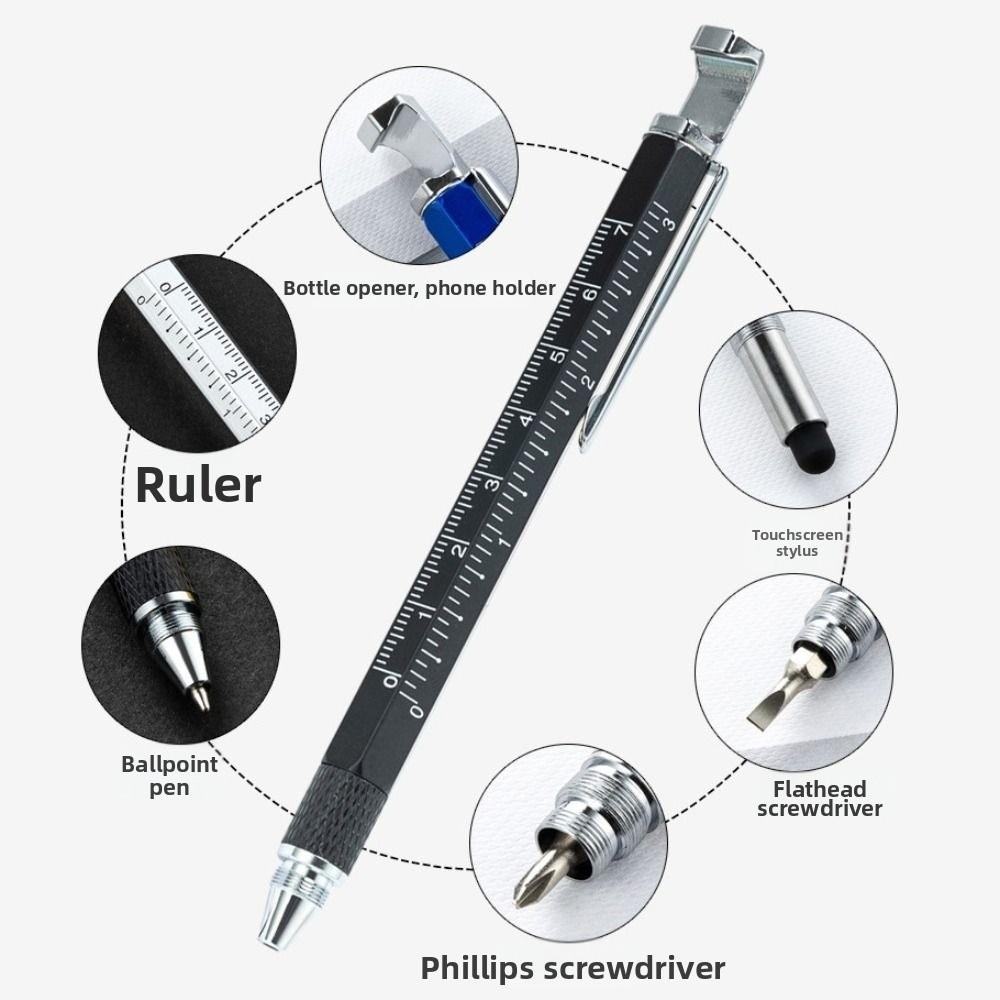 Bottle opener, phone holder

0 1 2 3

Ruler

0 1 2 3 4 5 6 7
0 1 2 3

Touchscreen stylus

Ballpoint pen

Flathead screwdriver

Phillips screwdriver