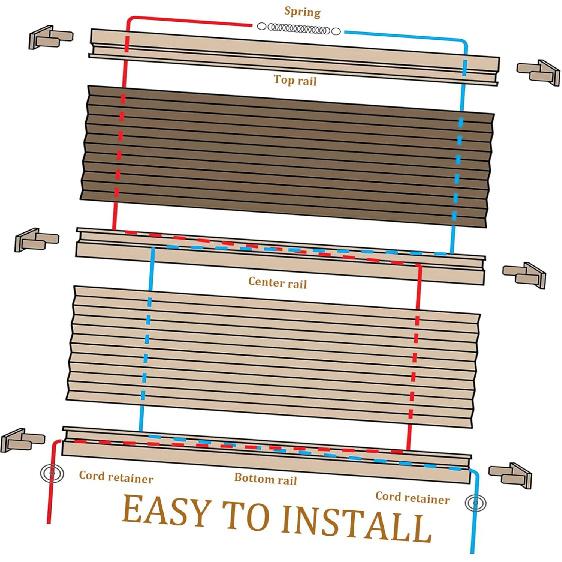 Spring

Top rail

Center rail

Cord retainer

Bottom rail

Cord retainer

EASY TO INSTALL