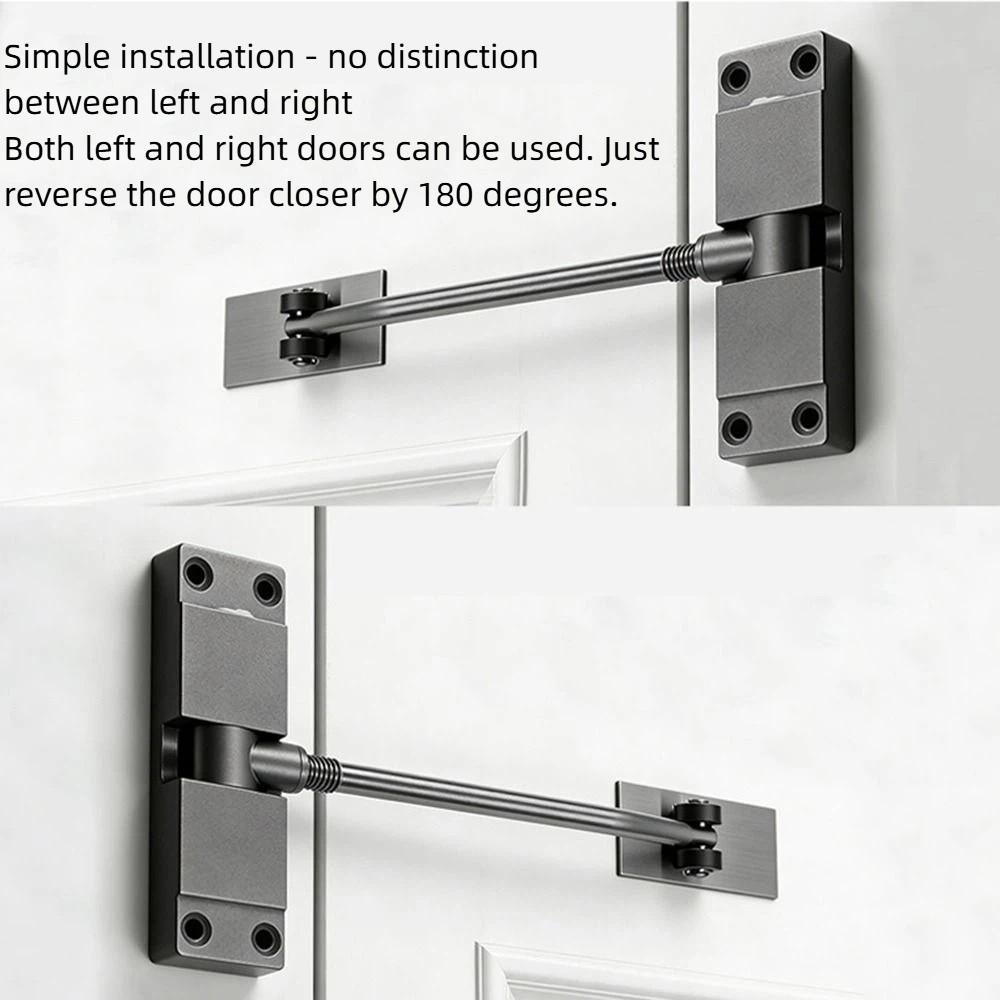 Simple installation - no distinction between left and right
Both left and right doors can be used. Just reverse the door closer by 180 degrees.