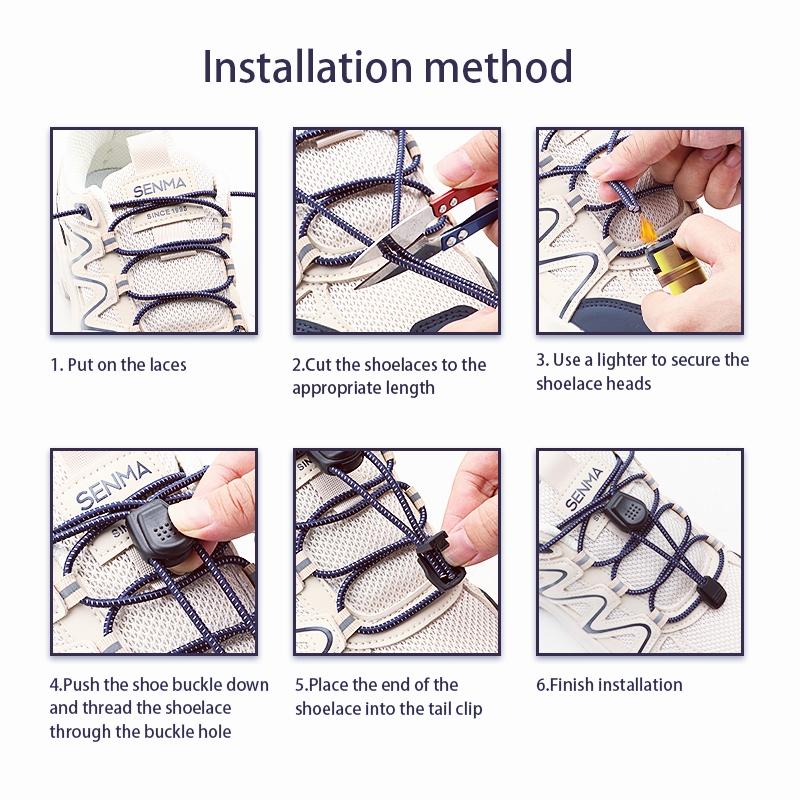 Installation method

SENMA
SINCE 1990

1. Put on the laces

2.Cut the shoelaces to the appropriate length

3. Use a lighter to secure the shoelace heads

SENMA

4.Push the shoe buckle down and thread the shoelace through the buckle hole

5.Place the end of the shoelace into the tail clip

SENMA

6.Finish installation