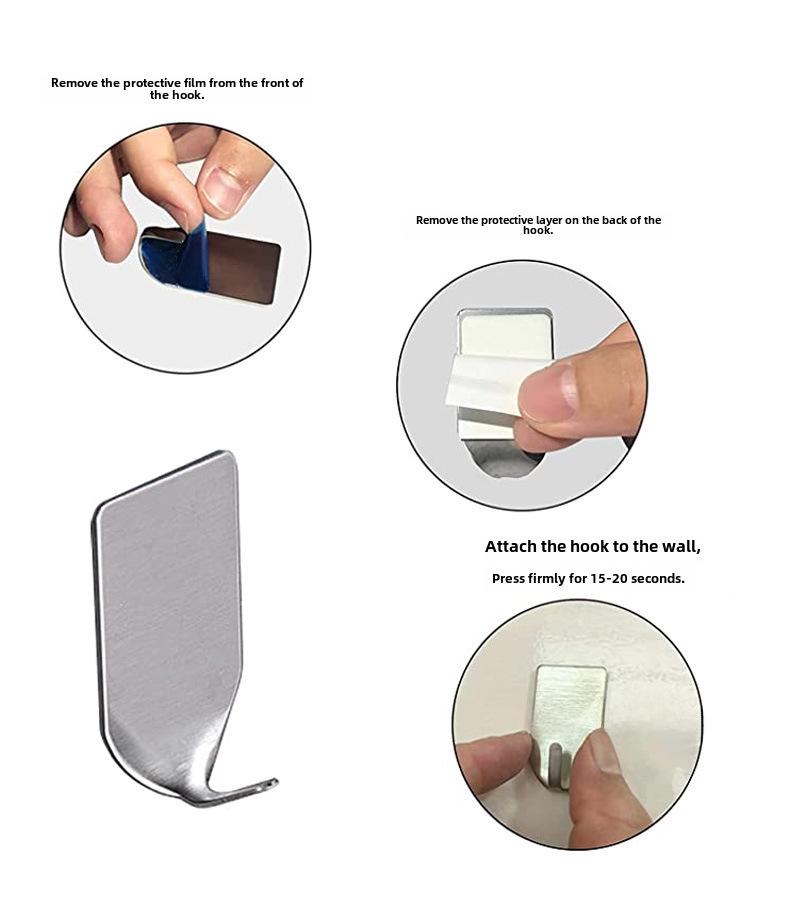 Remove the protective film from the front of the hook.

Remove the protective layer on the back of the hook.

Attach the hook to the wall,

Press firmly for 15-20 seconds.