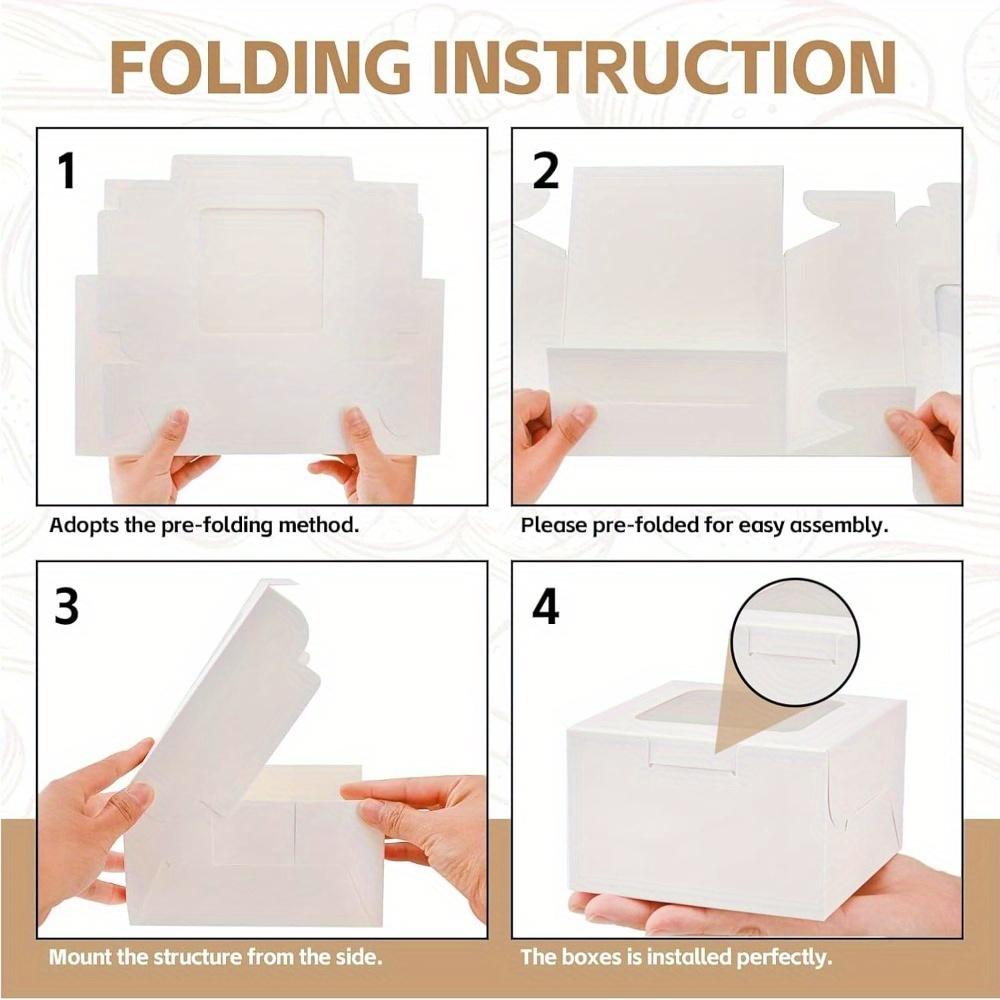 FOLDING INSTRUCTION

1

Adopts the pre-folding method.

2

Please pre-folded for easy assembly.

3

Mount the structure from the side.

4

The boxes is installed perfectly.