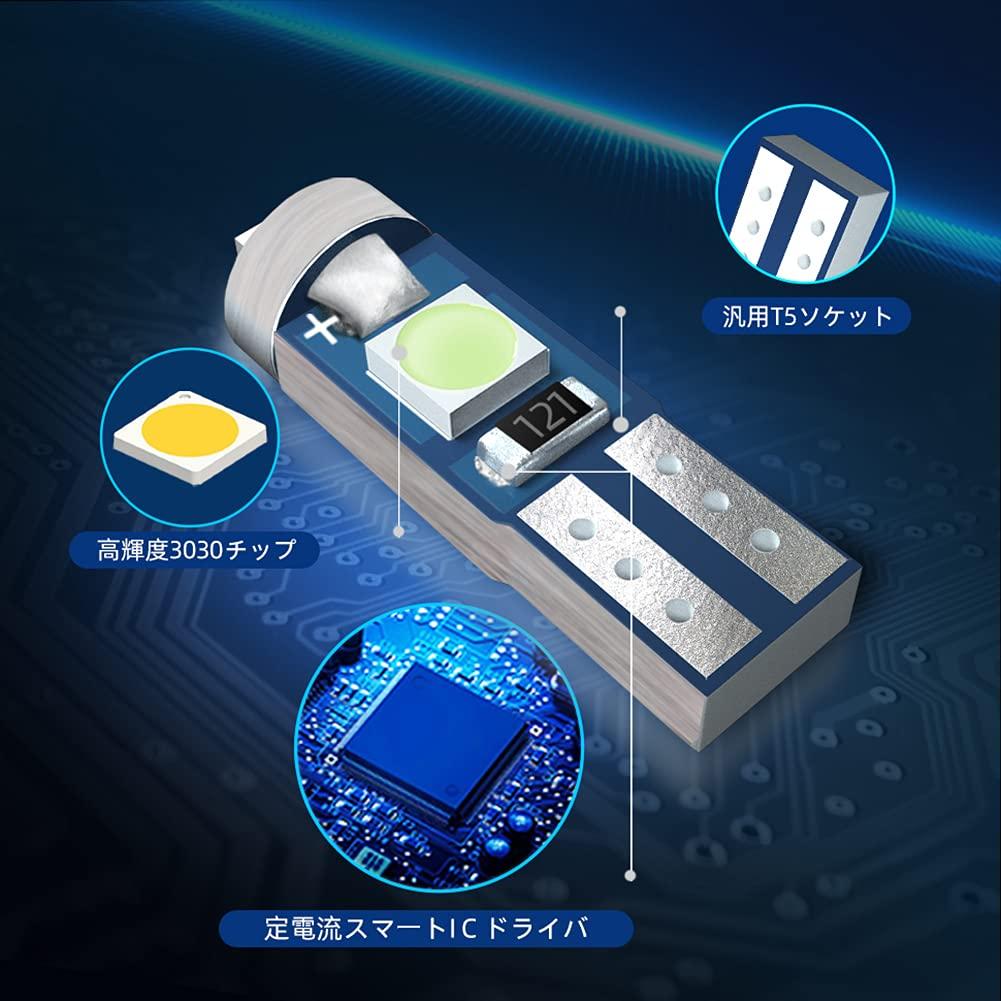 汎用T5ソケット

+

121

高輝度3030チップ

定電流スマートIC ドライバ