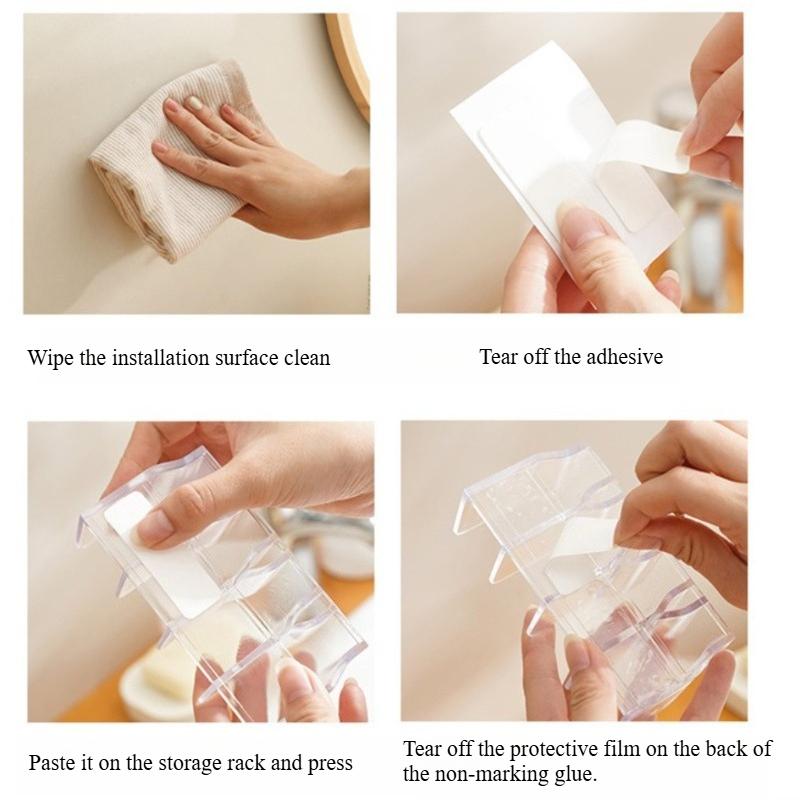 Wipe the installation surface clean

Tear off the adhesive

Paste it on the storage rack and press

Tear off the protective film on the back of the non-marking glue.