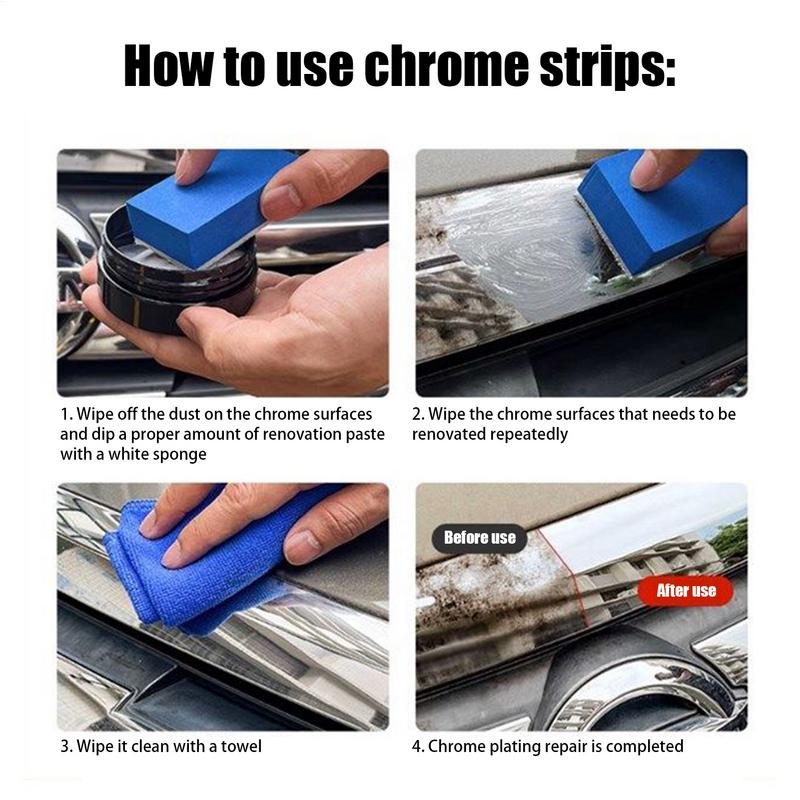 How to use chrome strips:

1. Wipe off the dust on the chrome surfaces and dip a proper amount of renovation paste with a white sponge

2. Wipe the chrome surfaces that needs to be renovated repeatedly

3. Wipe it clean with a towel

Before use

After use

4. Chrome plating repair is completed