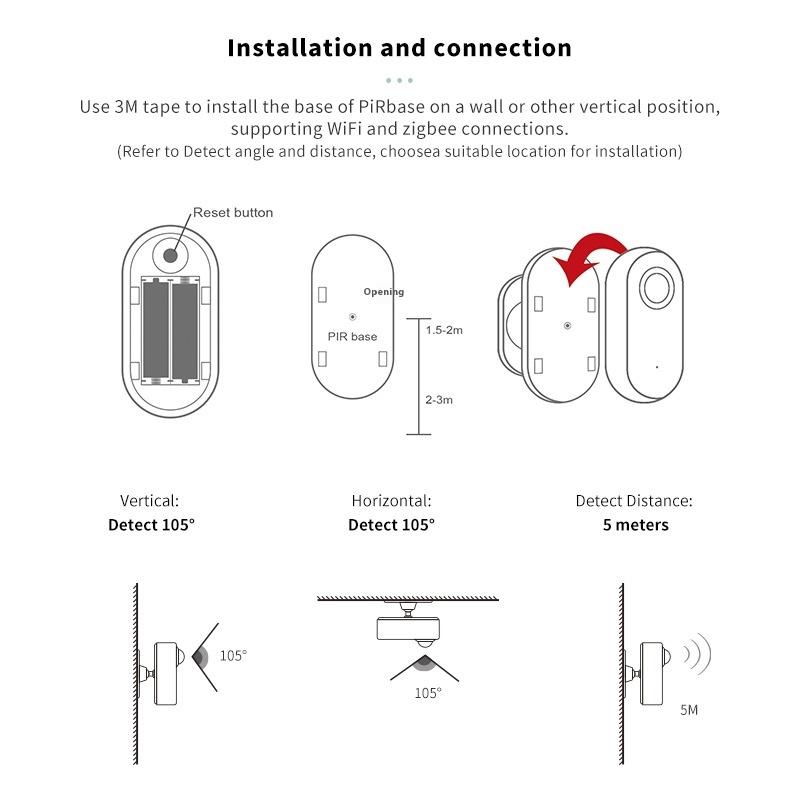 Installation and connection

Use 3M tape to install the base of PiRbase on a wall or other vertical position, supporting WiFi and zigbee connections.
(Refer to Detect angle and distance, choosea suitable location for installation)

Reset button

Opening

PIR base

1.5-2m

2-3m

Vertical:
Detect 105°

Horizontal:
Detect 105°

Detect Distance:
5 meters

105°

105°

5M