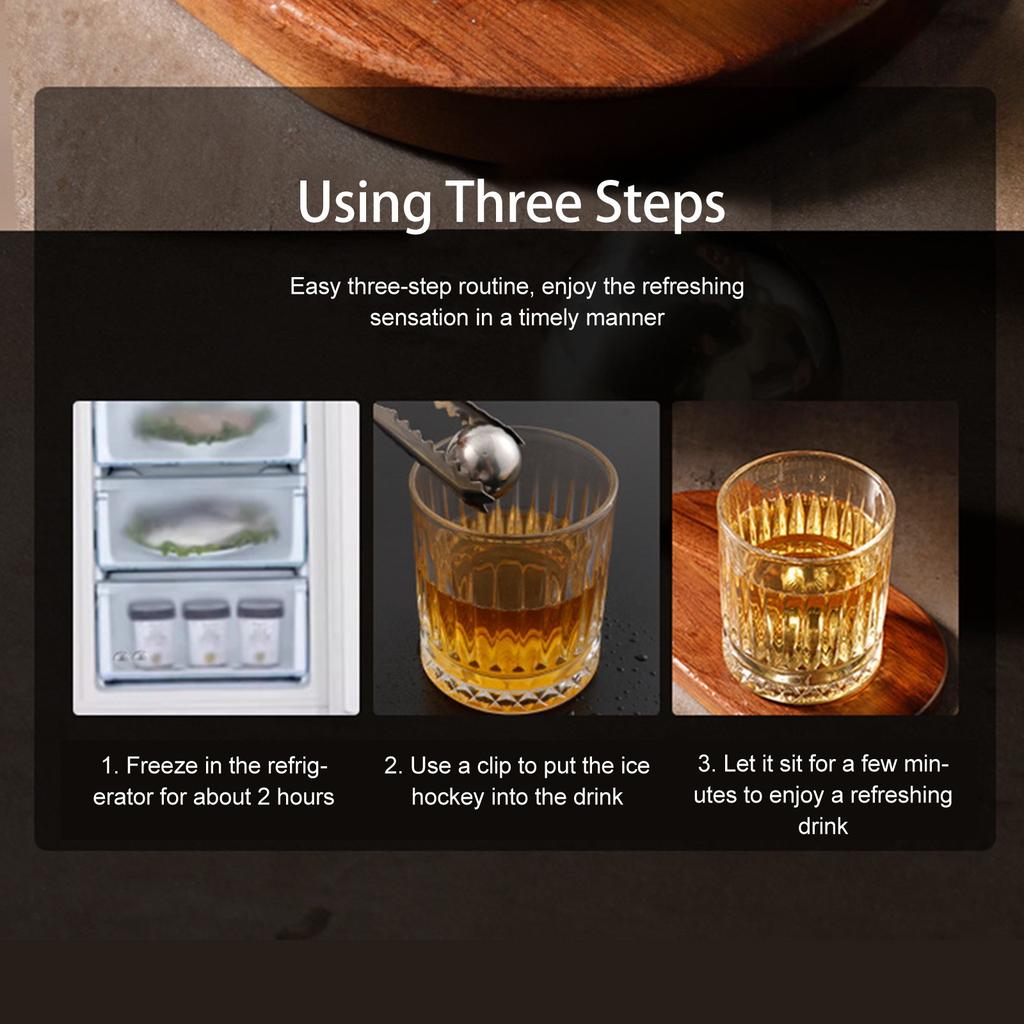 Using Three Steps

Easy three-step routine, enjoy the refreshing sensation in a timely manner

1. Freeze in the refrigerator for about 2 hours

2. Use a clip to put the ice hockey into the drink

3. Let it sit for a few minutes to enjoy a refreshing drink