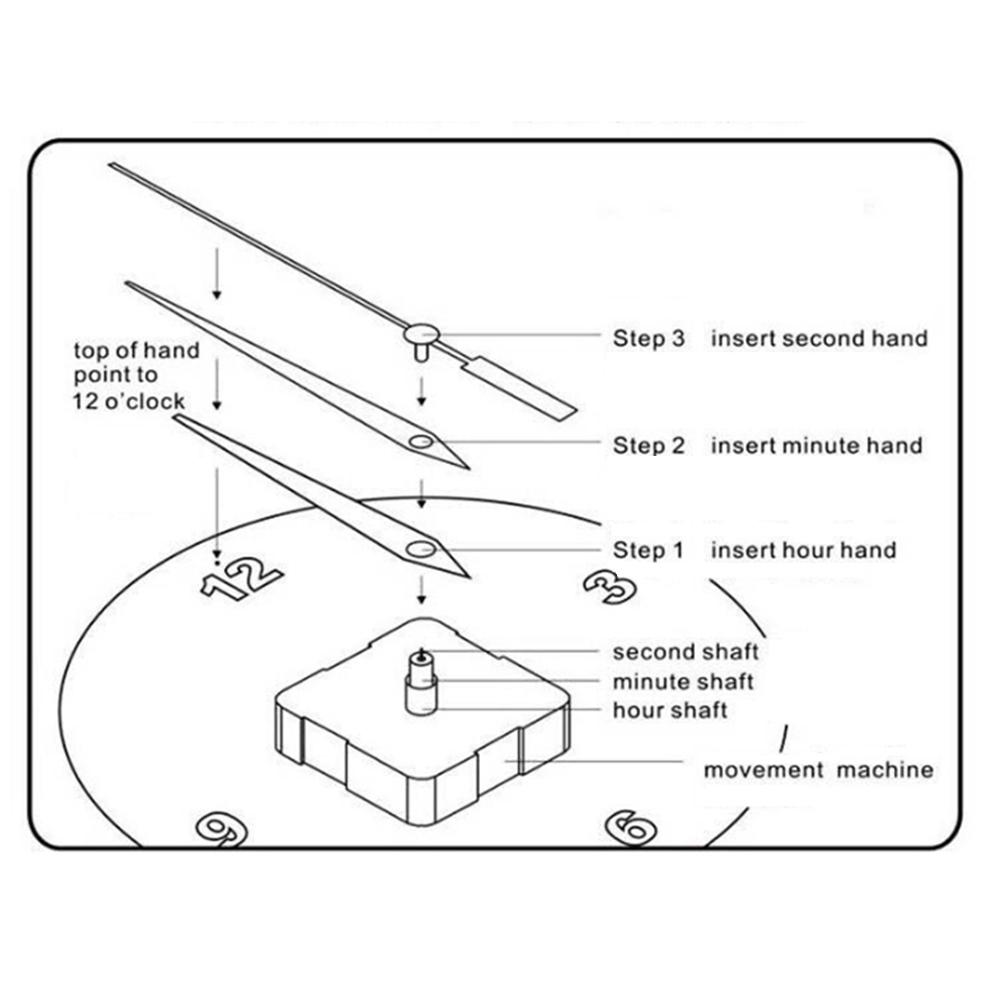 top of hand point to 12 o'clock

Step 3 insert second hand

Step 2 insert minute hand

Step 1 insert hour hand

12

3

second shaft

minute shaft

hour shaft

movement machine

9

6