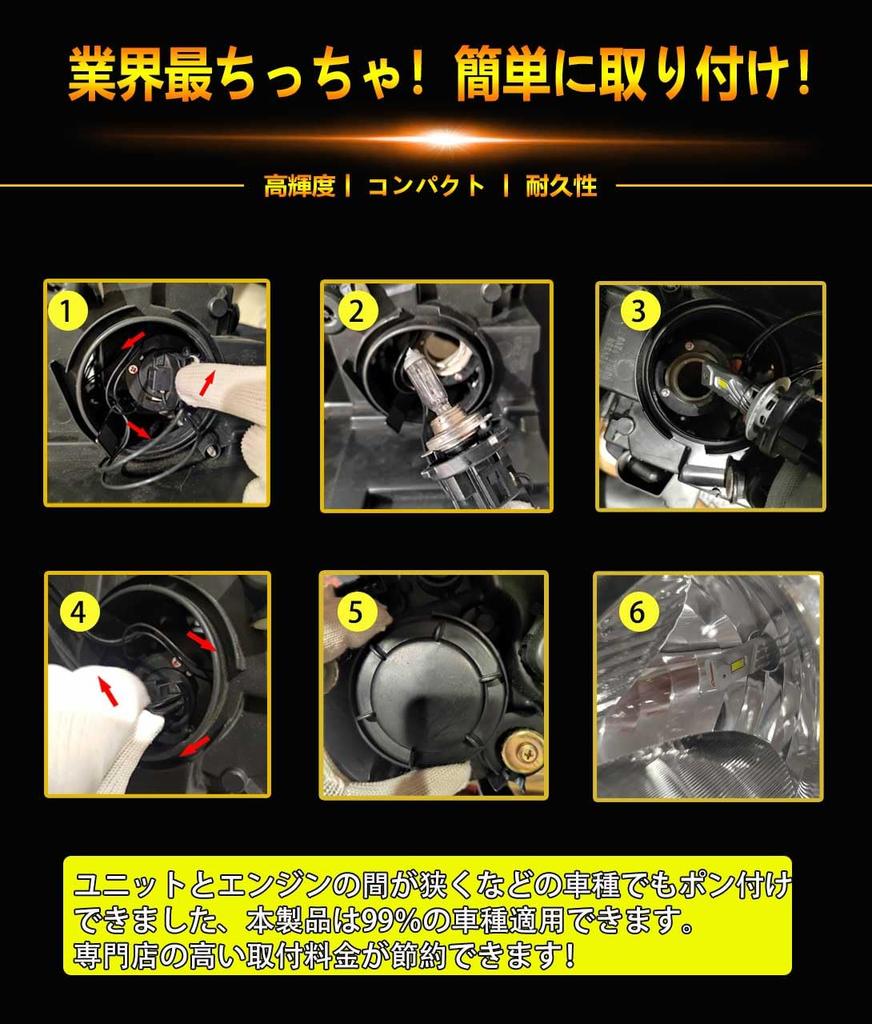 業界最ちっちゃ！簡単に取り付け！

高輝度 | コンパクト | 耐久性

1

2

3

4

5

6

ユニットとエンジンの間が狭くなどの車種でもポン付けできました、本製品は99%の車種適用できます。
専門店の高い取付料金が節約できます！