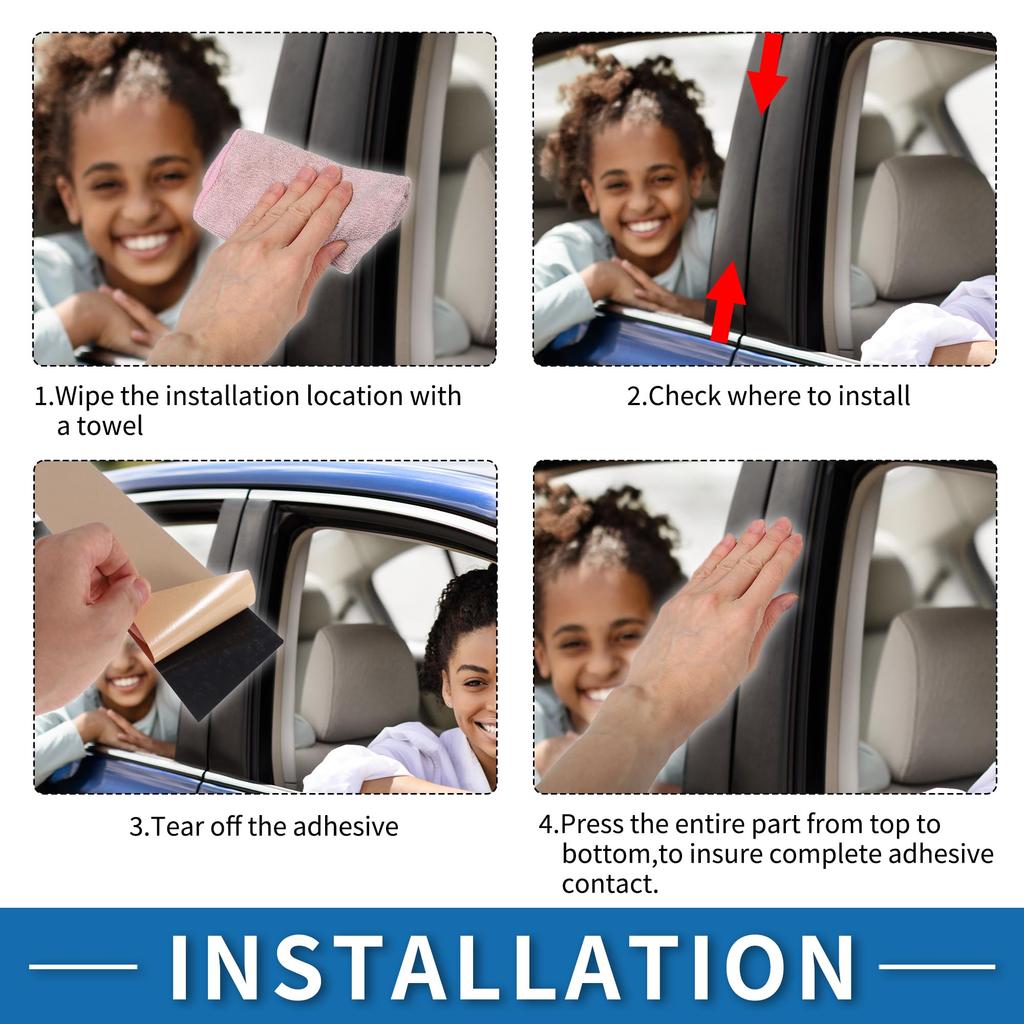 1.Wipe the installation location with a towel

2.Check where to install

3.Tear off the adhesive

4.Press the entire part from top to bottom,to insure complete adhesive contact.

INSTALLATION