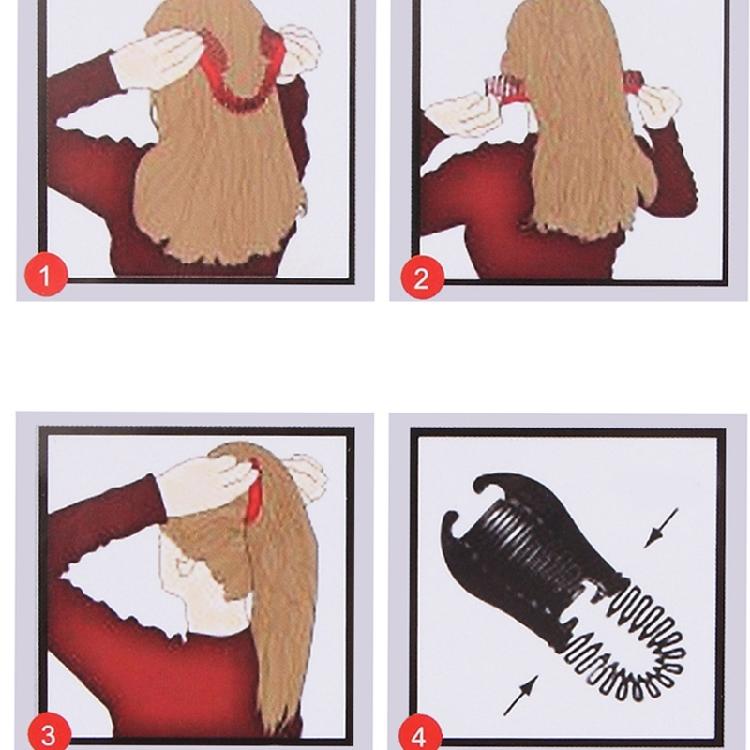 1

2

3

4