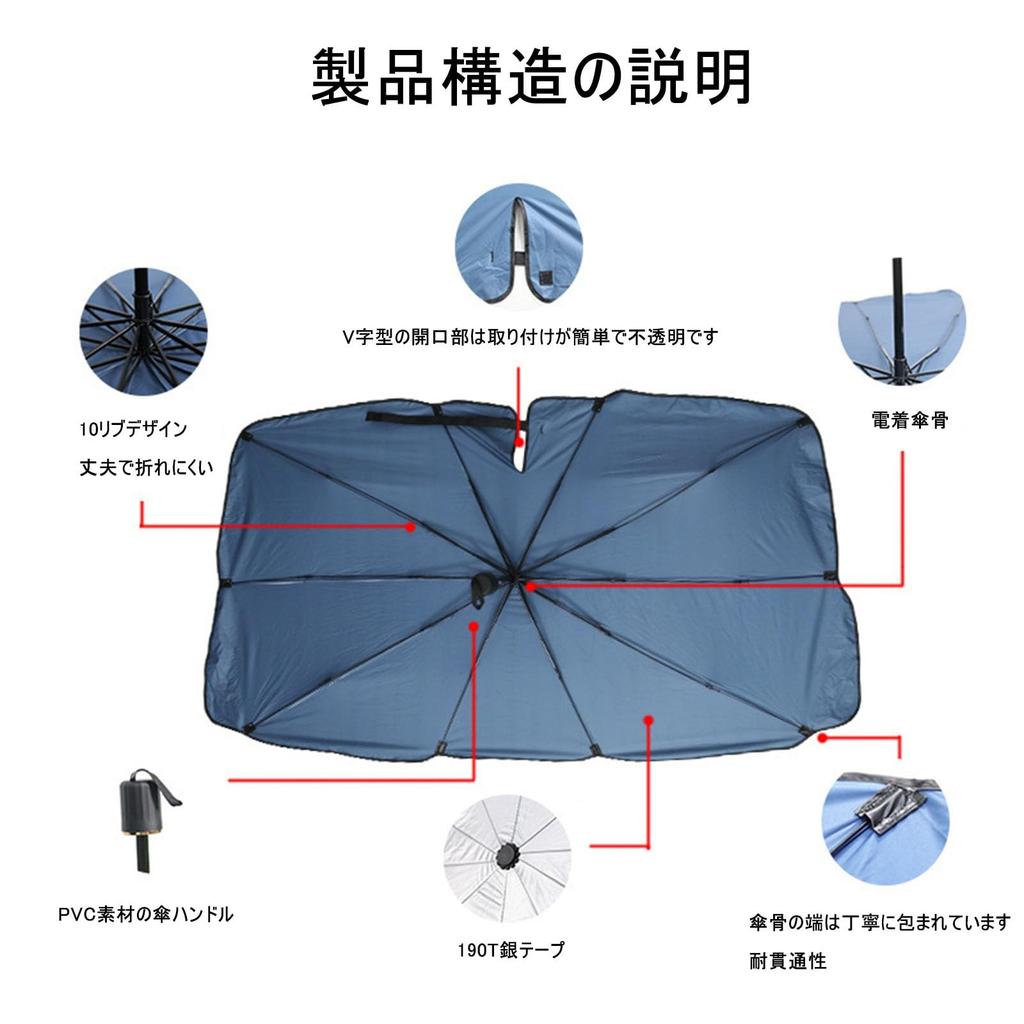 製品構造の説明

V字型の開口部は取り付けが簡単で不透明です

10リブデザイン
丈夫で折れにくい

電着傘骨

PVC素材の傘ハンドル

190T銀テープ

傘骨の端は丁寧に包まれています
耐貫通性