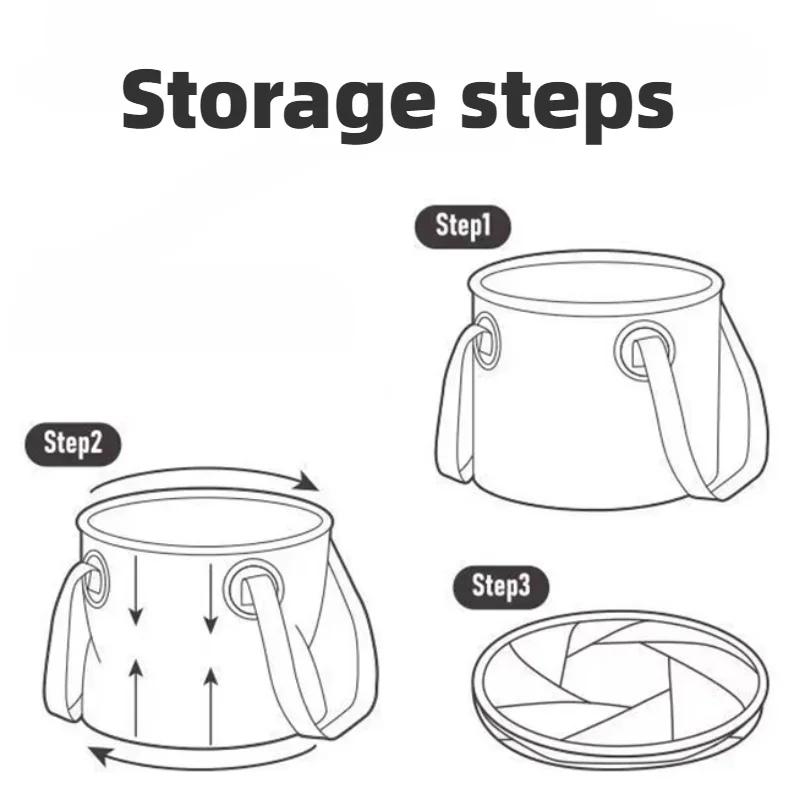 Storage steps

Step1

Step2

Step3