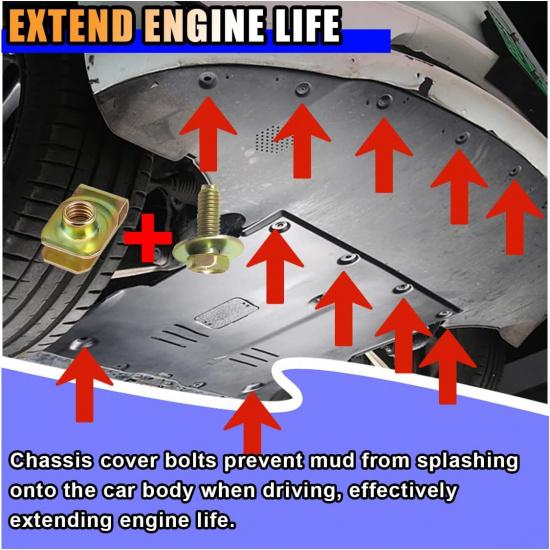 EXTEND ENGINE LIFE

Chassis cover bolts prevent mud from splashing onto the car body when driving, effectively extending engine life.