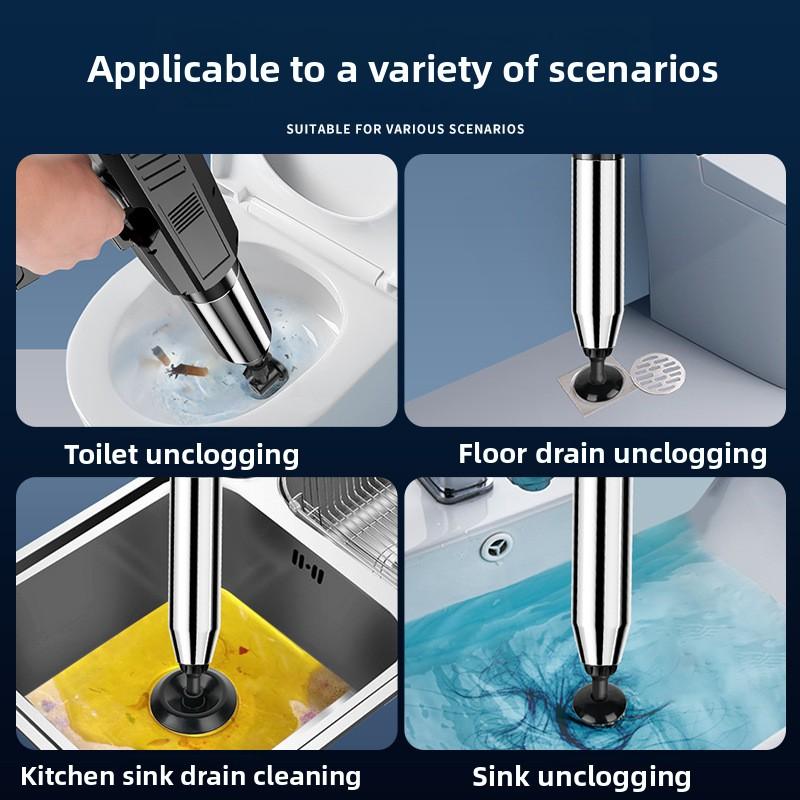 Applicable to a variety of scenarios

SUITABLE FOR VARIOUS SCENARIOS

Toilet unclogging

Floor drain unclogging

Kitchen sink drain cleaning

Sink unclogging