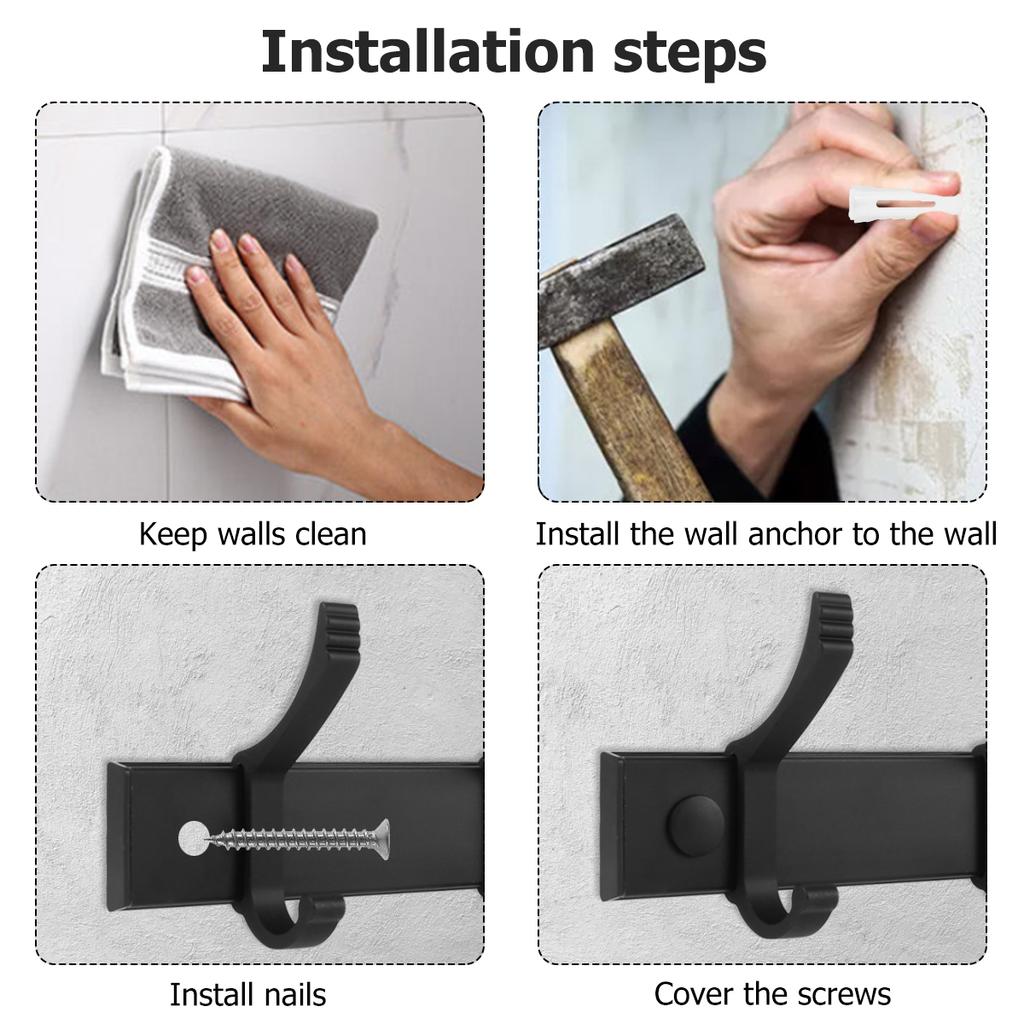 Installation steps

Keep walls clean

Install the wall anchor to the wall

Install nails

Cover the screws