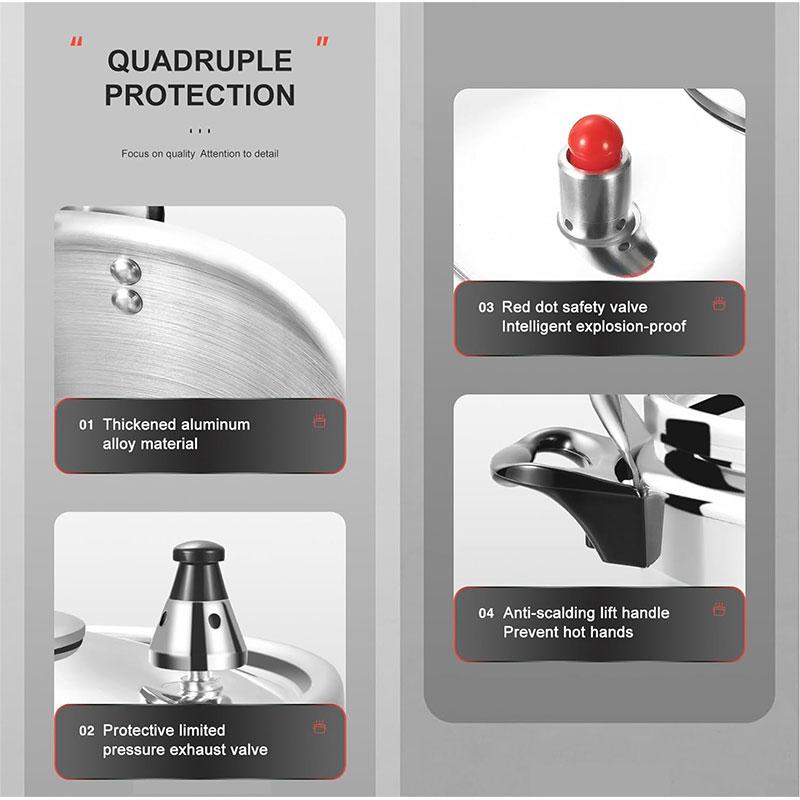 " QUADRUPLE PROTECTION "

...

Focus on quality Attention to detail

01 Thickened aluminum alloy material

02 Protective limited pressure exhaust valve

03 Red dot safety valve Intelligent explosion-proof

04 Anti-scalding lift handle Prevent hot hands