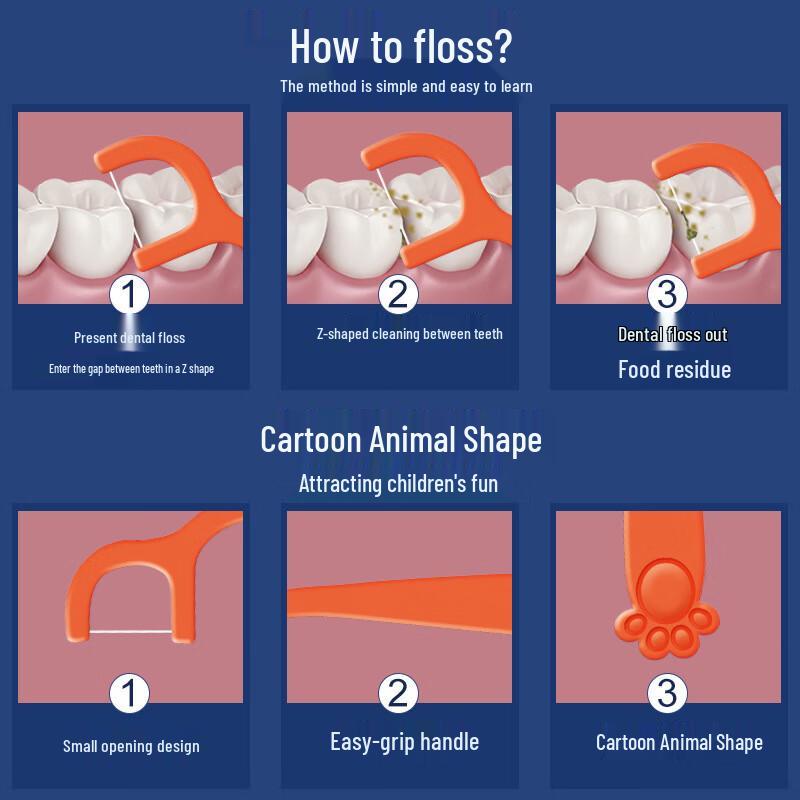 How to floss?
The method is simple and easy to learn

1
Present dental floss
Enter the gap between teeth in a Z shape

2
Z-shaped cleaning between teeth

3
Dental floss out
Food residue

Cartoon Animal Shape
Attracting children's fun

1
Small opening design

2
Easy-grip handle

3
Cartoon Animal Shape