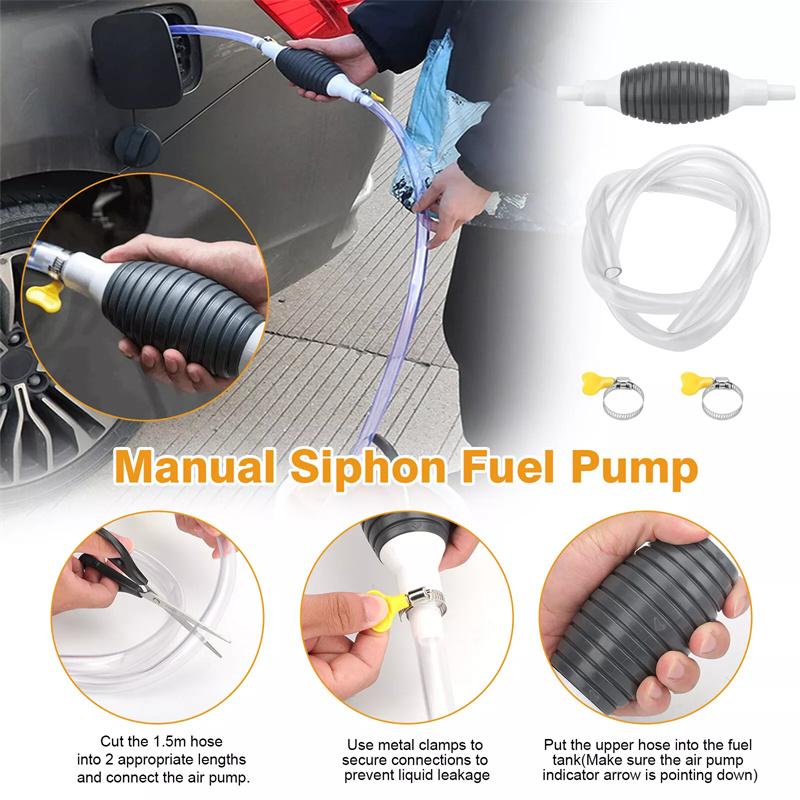 Manual Siphon Fuel Pump

Cut the 1.5m hose into 2 appropriate lengths and connect the air pump.

Use metal clamps to secure connections to prevent liquid leakage

Put the upper hose into the fuel tank(Make sure the air pump indicator arrow is pointing down)