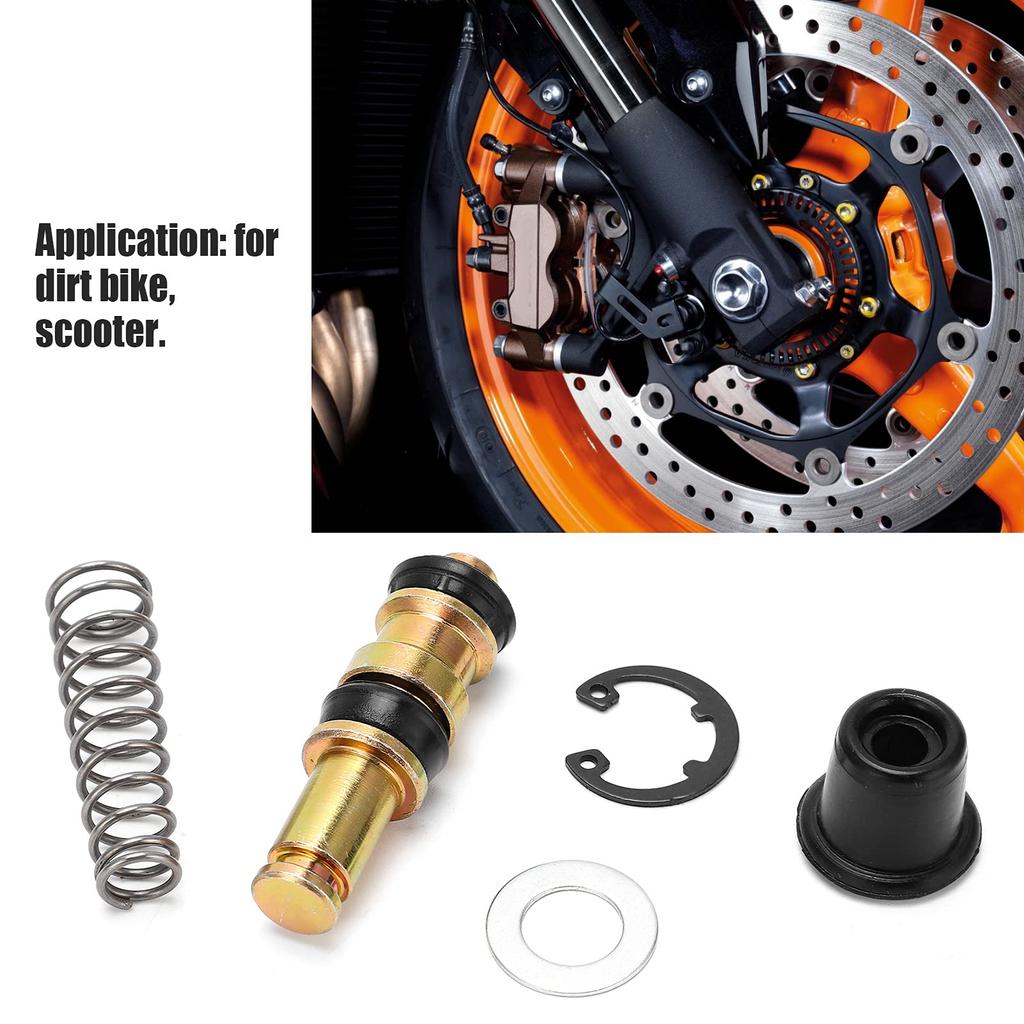 Application: for dirt bike, scooter.