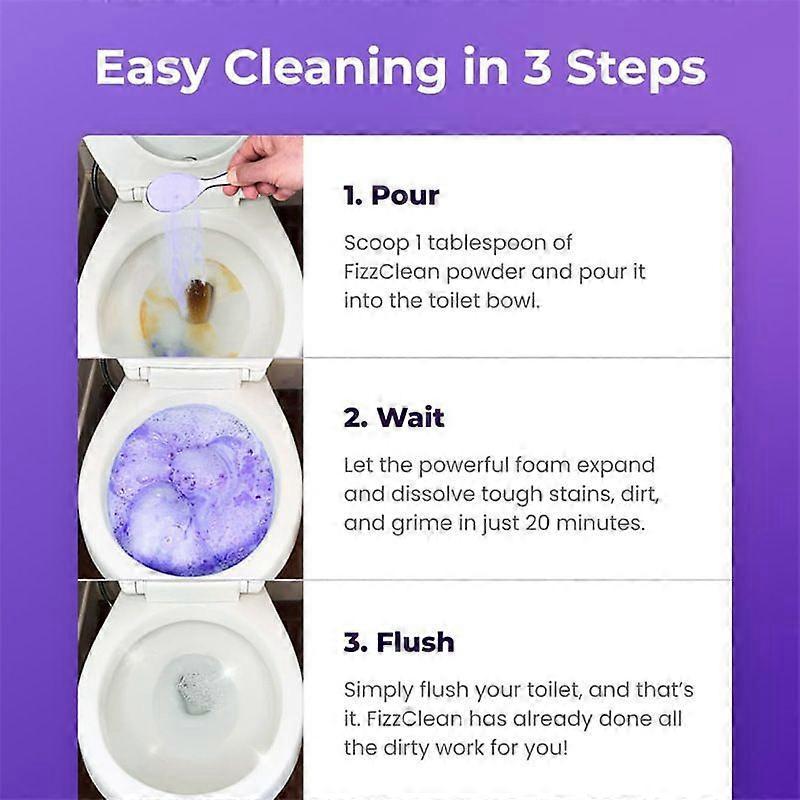 Easy Cleaning in 3 Steps

1. Pour

Scoop 1 tablespoon of FizzClean powder and pour it into the toilet bowl.

2. Wait

Let the powerful foam expand and dissolve tough stains, dirt, and grime in just 20 minutes.

3. Flush

Simply flush your toilet, and that's it. FizzClean has already done all the dirty work for you!