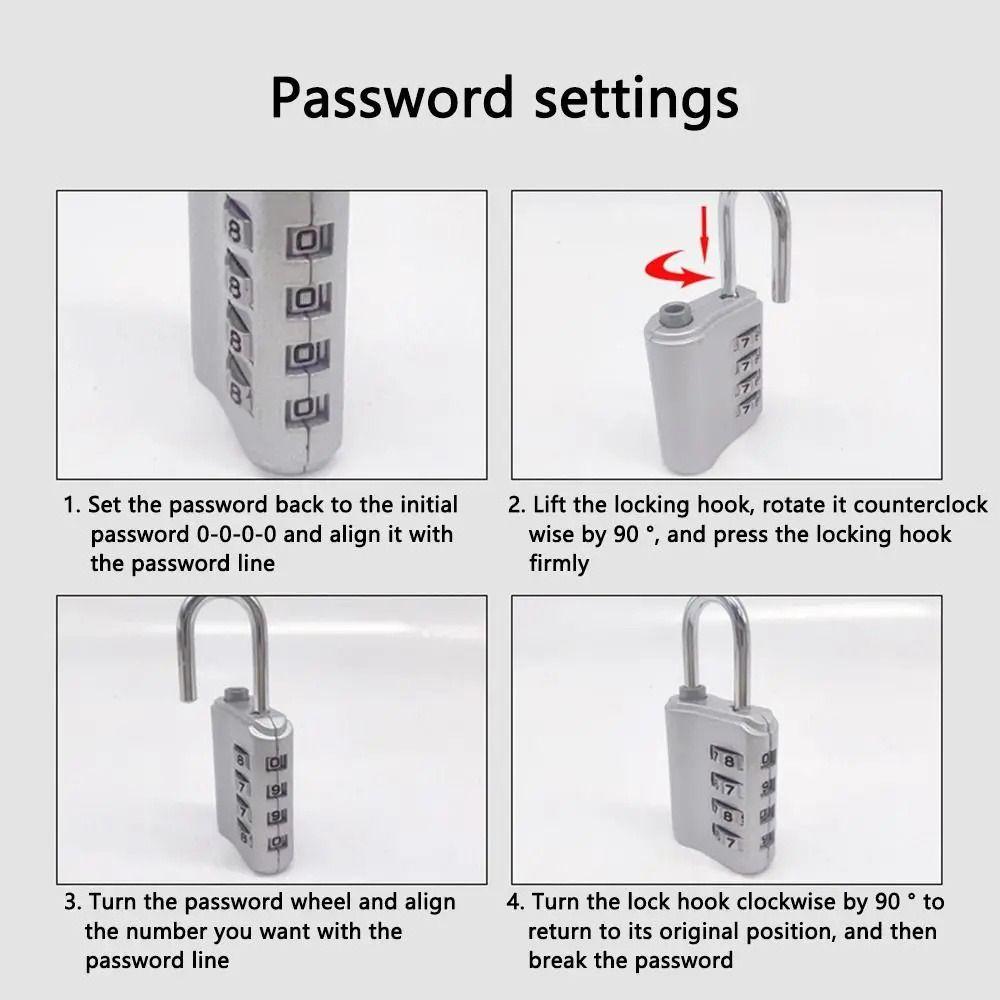 Password settings

1. Set the password back to the initial password 0-0-0-0 and align it with the password line

2. Lift the locking hook, rotate it counterclock wise by 90 °, and press the locking hook firmly

3. Turn the password wheel and align the number you want with the password line

4. Turn the lock hook clockwise by 90 ° to return to its original position, and then break the password