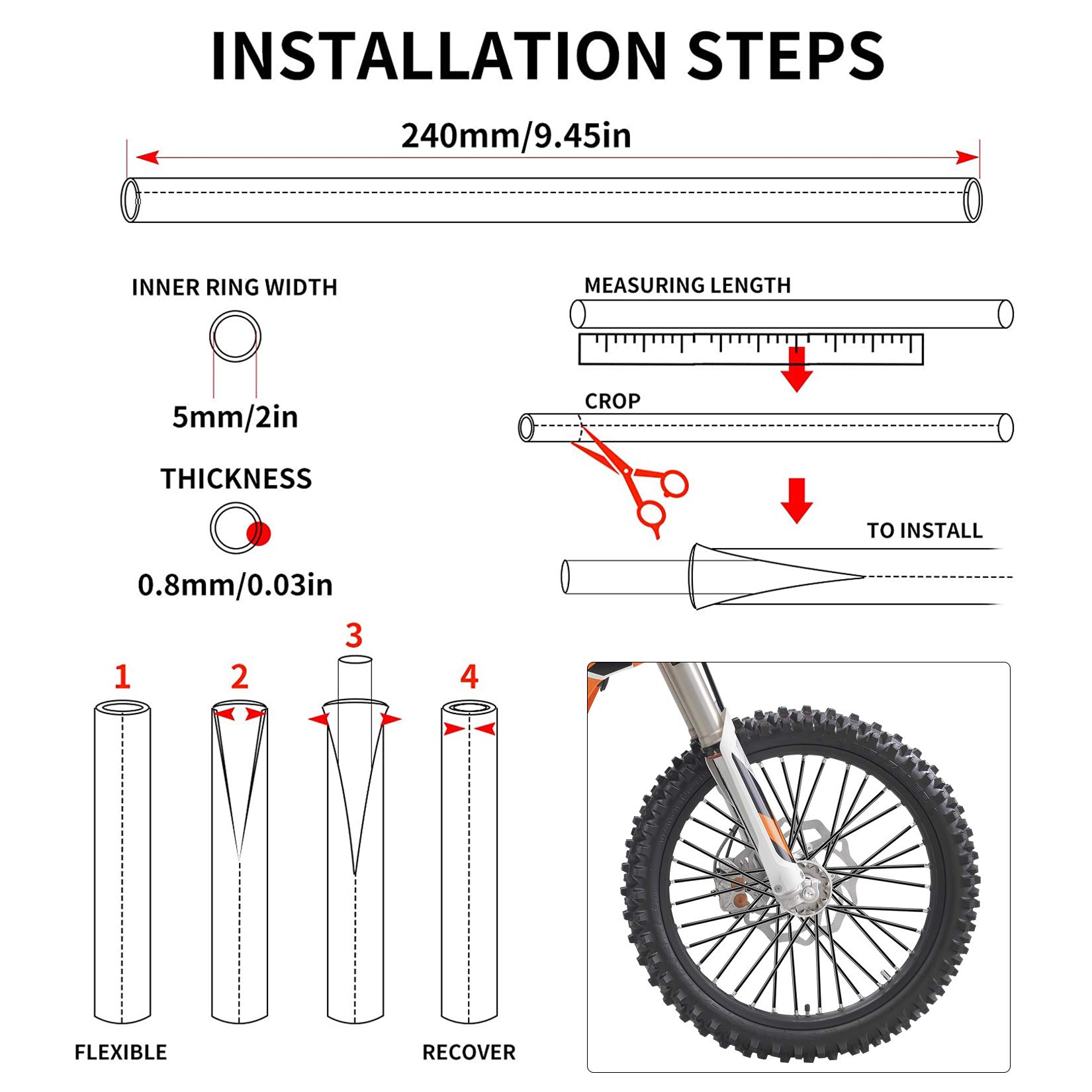 INSTALLATION STEPS

240mm/9.45in

INNER RING WIDTH

5mm/2in

THICKNESS

0.8mm/0.03in

MEASURING LENGTH

CROP

TO INSTALL

1

2

3

4

FLEXIBLE

RECOVER