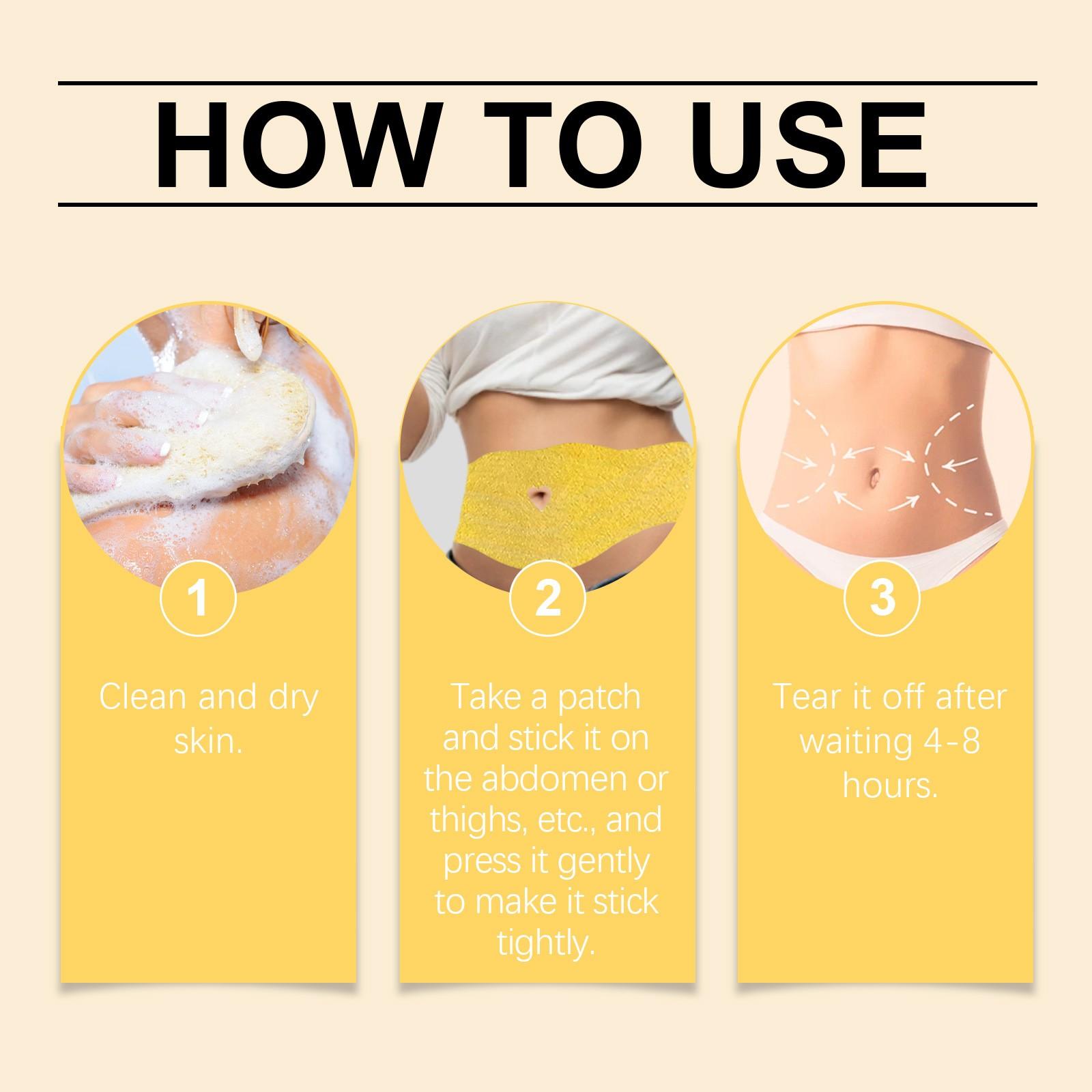 HOW TO USE

1

Clean and dry skin.

2

Take a patch and stick it on the abdomen or thighs, etc., and press it gently to make it stick tightly.

3

Tear it off after waiting 4-8 hours.