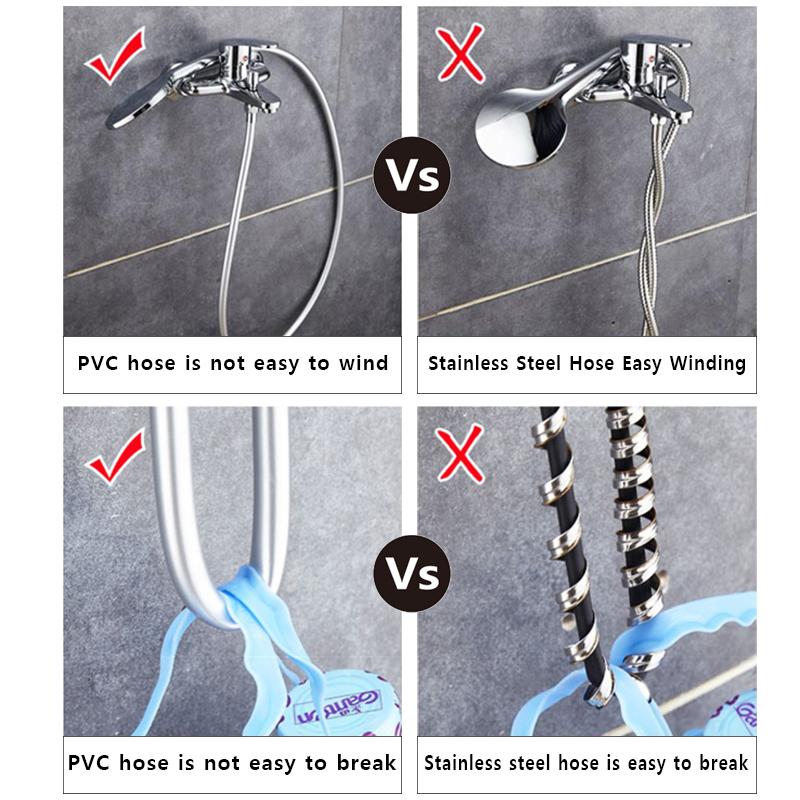 Vs

PVC hose is not easy to wind

Stainless Steel Hose Easy Winding

Vs

PVC hose is not easy to break

Stainless steel hose is easy to break