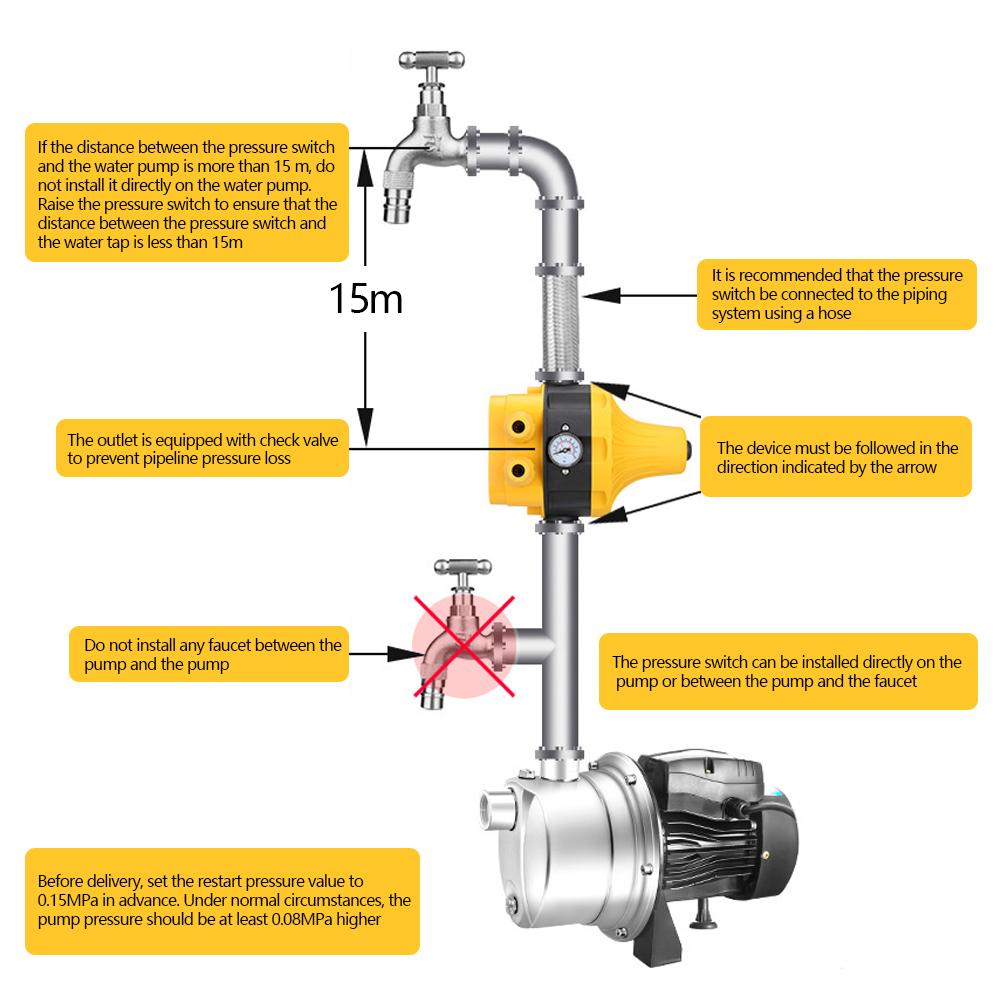 If the distance between the pressure switch and the water pump is more than 15 m, do not install it directly on the water pump. Raise the pressure switch to ensure that the distance between the pressure switch and the water tap is less than 15m

15m

It is recommended that the pressure switch be connected to the piping system using a hose

The outlet is equipped with check valve to prevent pipeline pressure loss

The device must be followed in the direction indicated by the arrow

Do not install any faucet between the pump and the pump

The pressure switch can be installed directly on the pump or between the pump and the faucet

Before delivery, set the restart pressure value to 0.15MPa in advance. Under normal circumstances, the pump pressure should be at least 0.08MPa higher