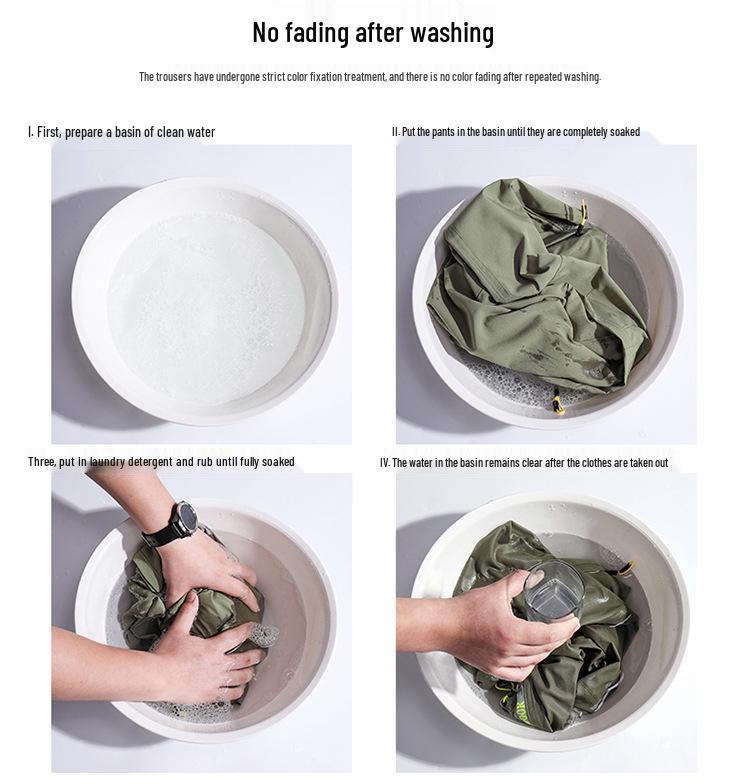 No fading after washing

The trousers have undergone strict color fixation treatment, and there is no color fading after repeated washing.

I. First, prepare a basin of clean water

II. Put the pants in the basin until they are completely soaked

Three, put in laundry detergent and rub until fully soaked

IV. The water in the basin remains clear after the clothes are taken out