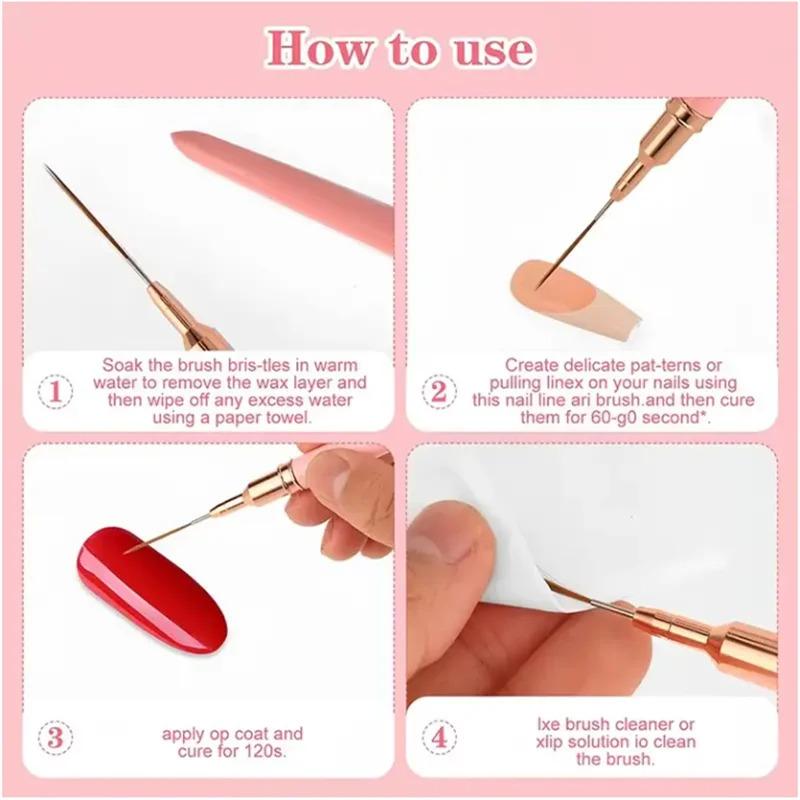 How to use

1 Soak the brush bris-tles in warm water to remove the wax layer and then wipe off any excess water using a paper towel.

2 Create delicate pat-terns or pulling linex on your nails using this nail line ari brush.and then cure them for 60-g0 second*.

3 apply op coat and cure for 120s.

4 lxe brush cleaner or xlip solution io clean the brush.