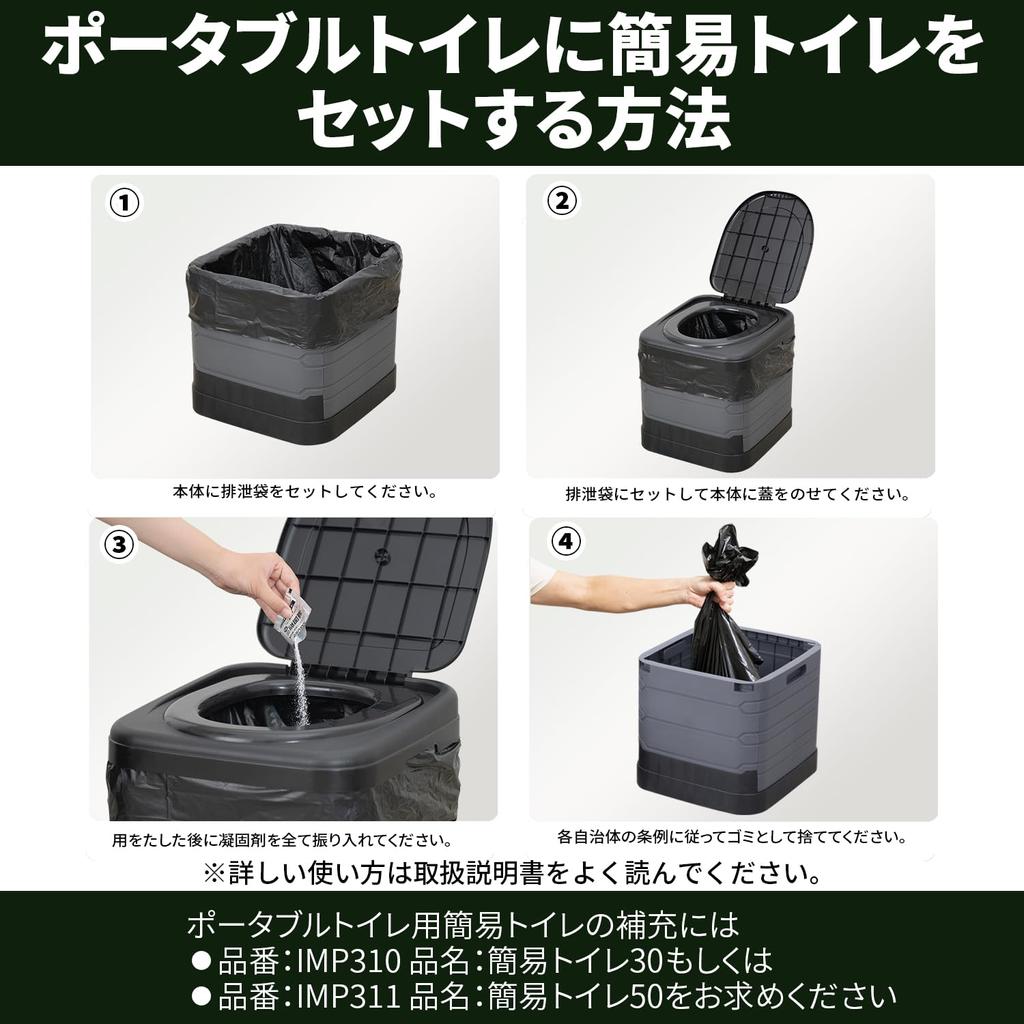 ポータブルトイレに簡易トイレをセットする方法

①

本体に排泄袋をセットしてください。

②

排泄袋にセットして本体に蓋をのせてください。

③

用をたした後に凝固剤を全て振り入れてください。

④

各自治体の条例に従ってゴミとして捨ててください。

※詳しい使い方は取扱説明書をよく読んでください。

ポータブルトイレ用簡易トイレの補充には
●品番：IMP310 品名：簡易トイレ30もしくは
●品番：IMP311 品名：簡易トイレ50をお求めください