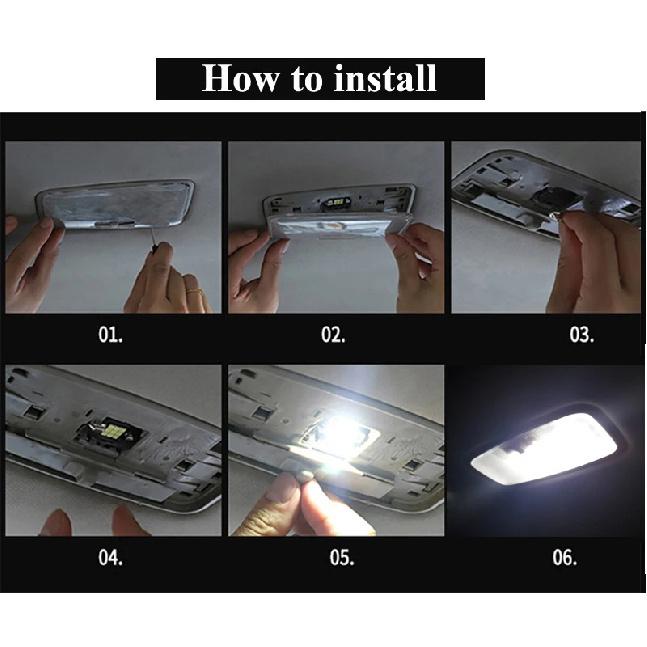 How to install

01.

02.

03.

04.

05.

06.