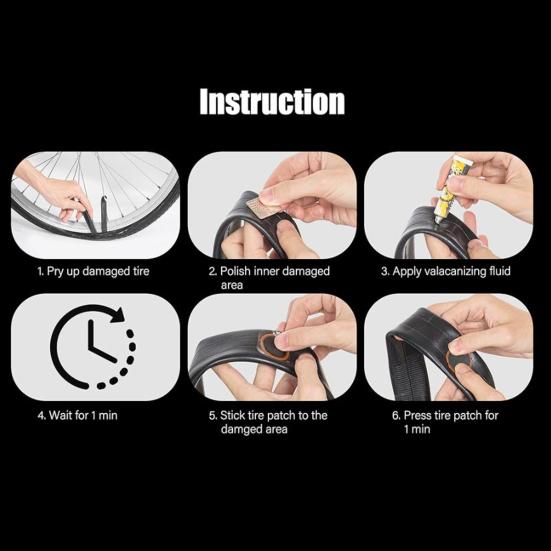 Instruction

1. Pry up damaged tire

2. Polish inner damaged area

3. Apply valacanizing fluid

4. Wait for 1 min

5. Stick tire patch to the damged area

6. Press tire patch for 1 min