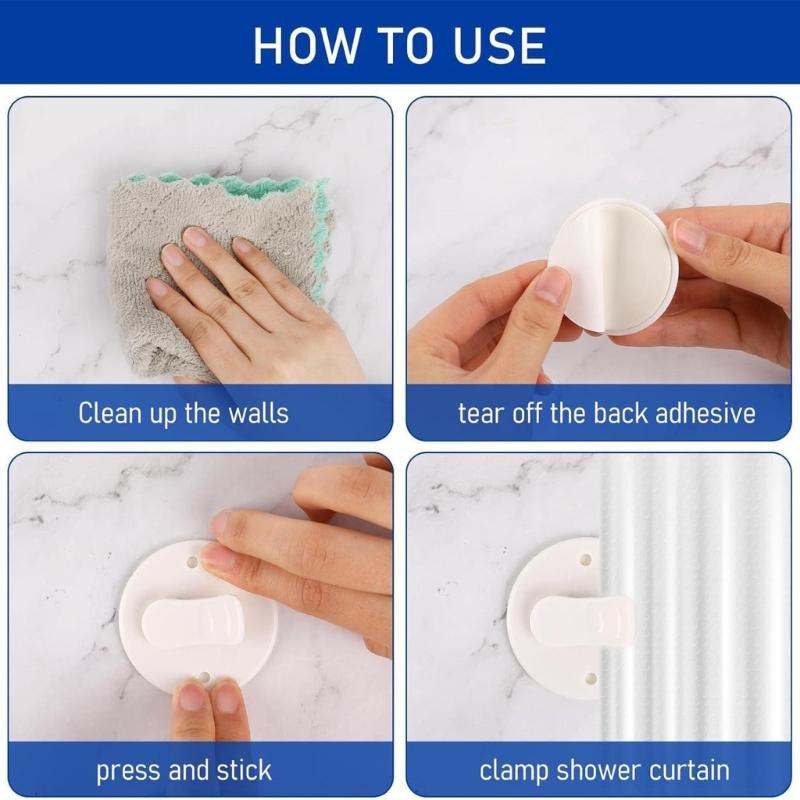 HOW TO USE

Clean up the walls

tear off the back adhesive

press and stick

clamp shower curtain