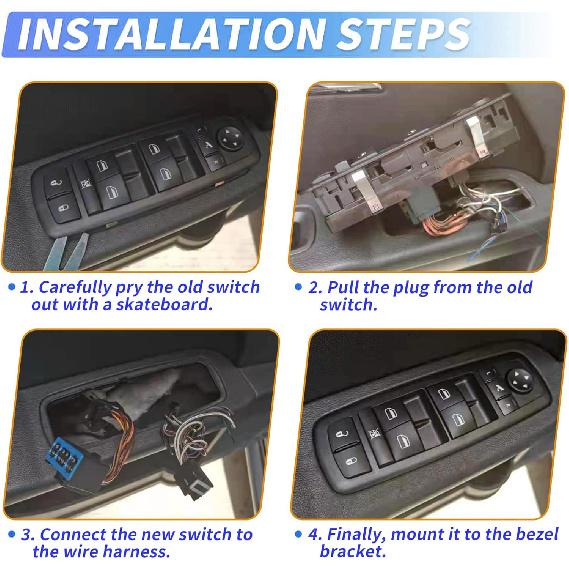 INSTALLATION STEPS

• 1. Carefully pry the old switch out with a skateboard.

• 2. Pull the plug from the old switch.

• 3. Connect the new switch to the wire harness.

• 4. Finally, mount it to the bezel bracket.