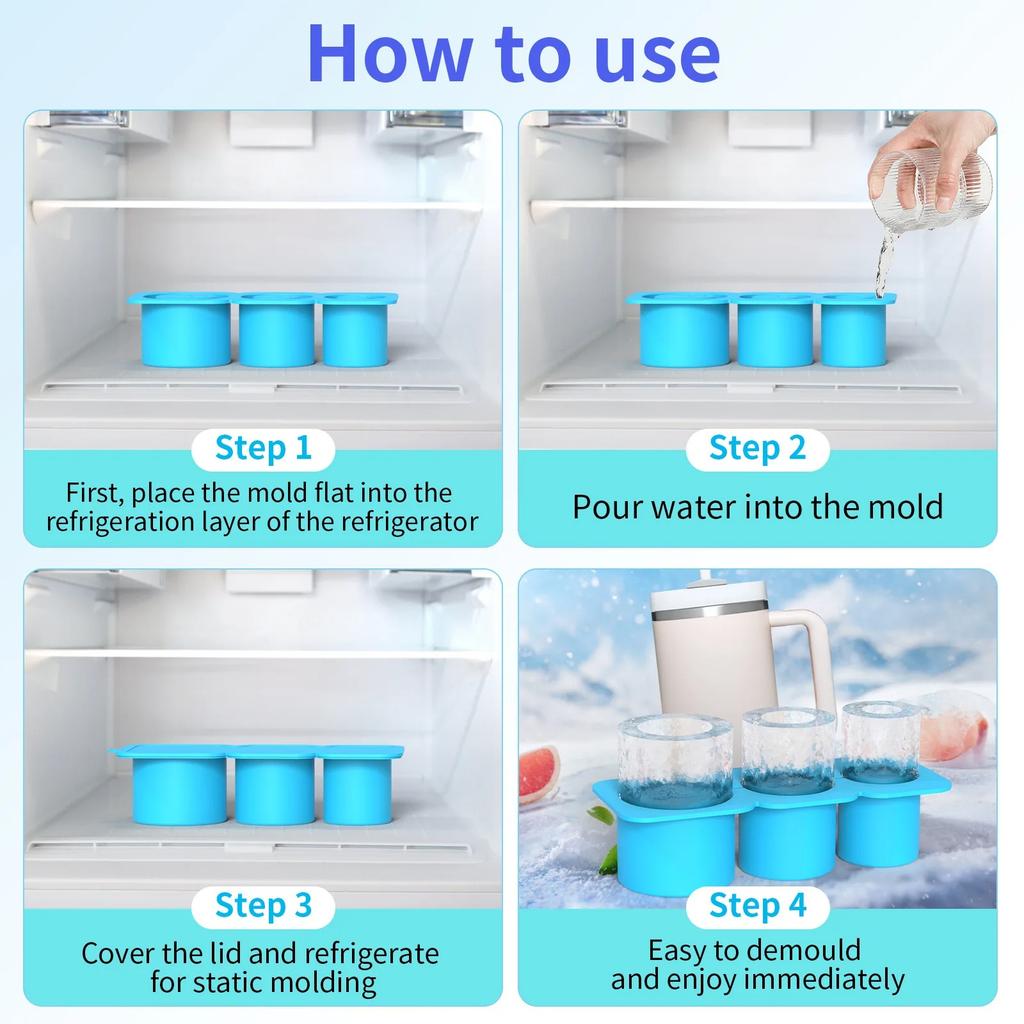 How to use

Step 1

First, place the mold flat into the refrigeration layer of the refrigerator

Step 2

Pour water into the mold

Step 3

Cover the lid and refrigerate for static molding

Step 4

Easy to demould and enjoy immediately