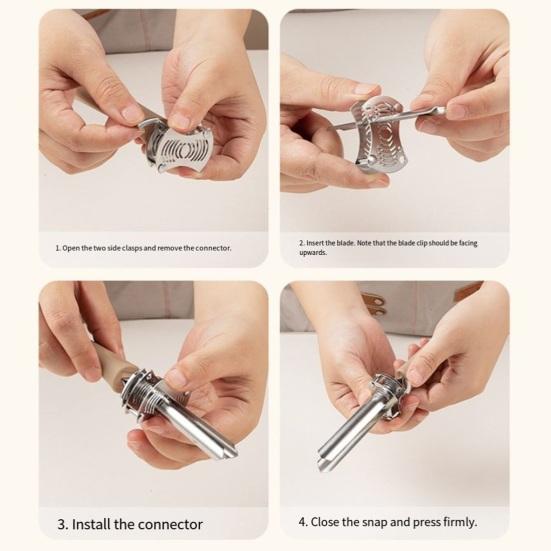 1. Open the two side clasps and remove the connector.

2. Insert the blade. Note that the blade clip should be facing upwards.

3. Install the connector

4. Close the snap and press firmly.