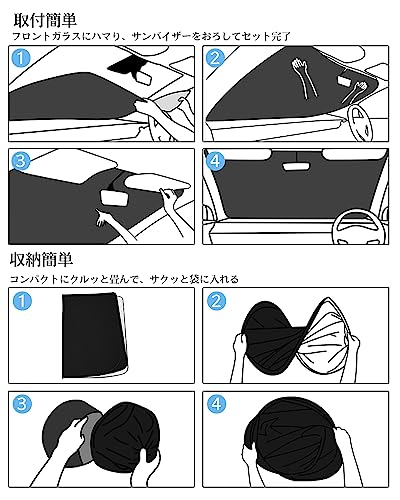 取付簡単

フロントガラスにハマり、サンバイザーをおろしてセット完了

1

2

3

4

収納簡単

コンパクトにクルッと畳んで、サクッと袋に入れる

1

2

3

4