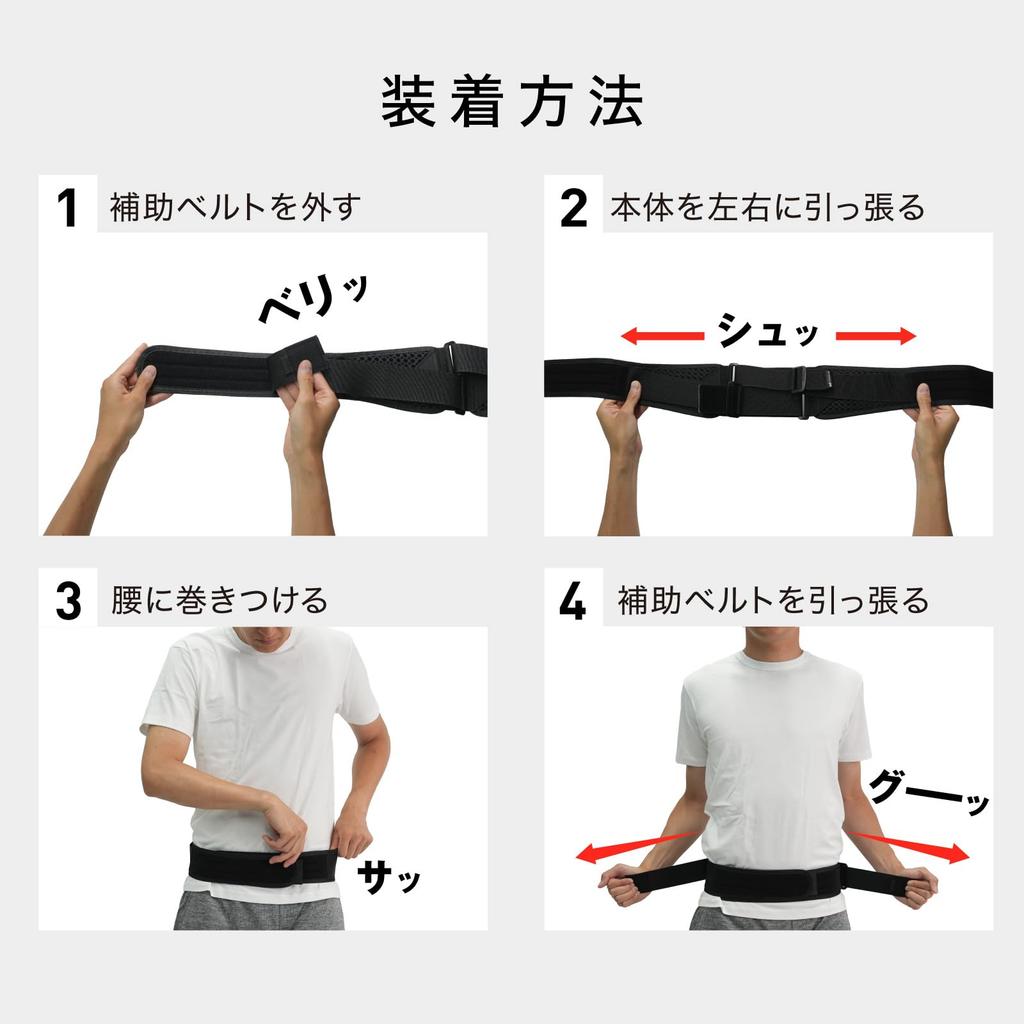 装着方法

1 補助ベルトを外す

ベリッ

2 本体を左右に引っ張る

シュッ

3 腰に巻きつける

サッ

4 補助ベルトを引っ張る

グーッ