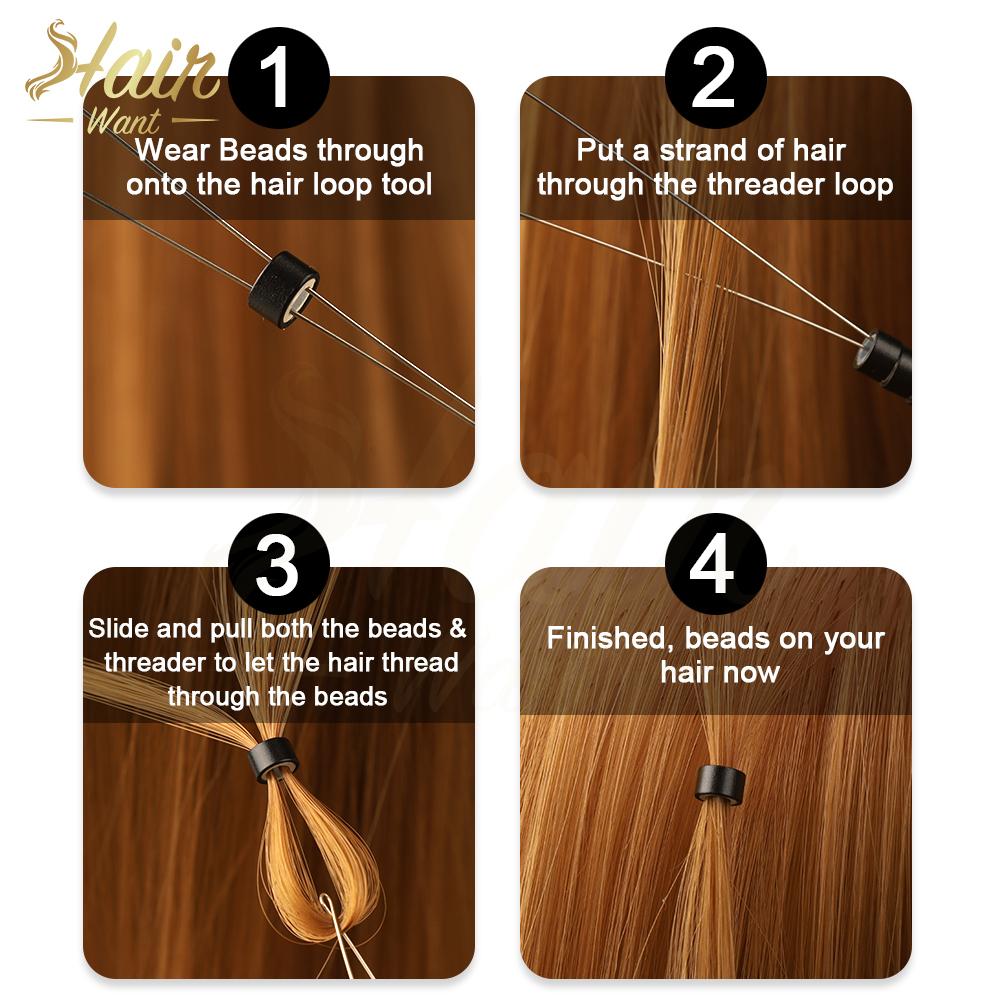 Hair Want

1
Wear Beads through onto the hair loop tool

2
Put a strand of hair through the threader loop

3
Slide and pull both the beads & threader to let the hair thread through the beads

4
Finished, beads on your hair now